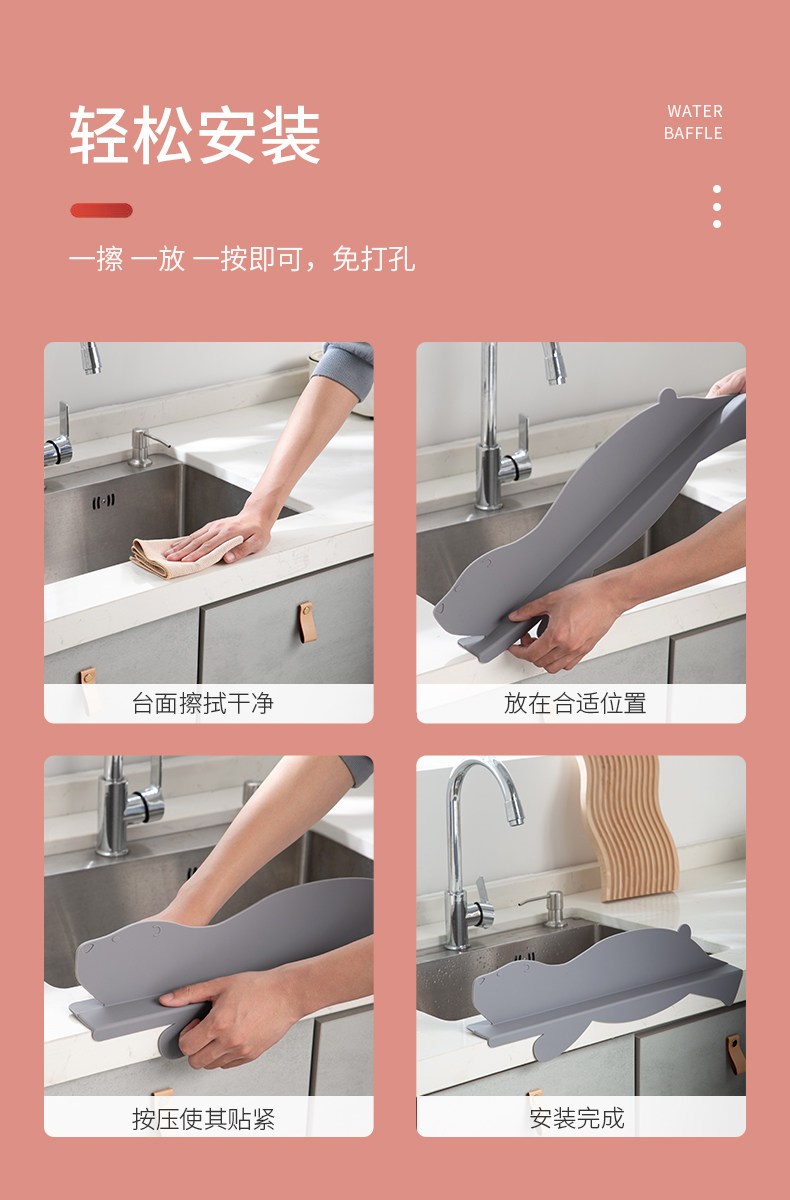 轻松安装

WATER
BAFFLE

一擦 一放 一按即可，免打孔

台面擦拭干净

放在合适位置

按压使其贴紧

安装完成