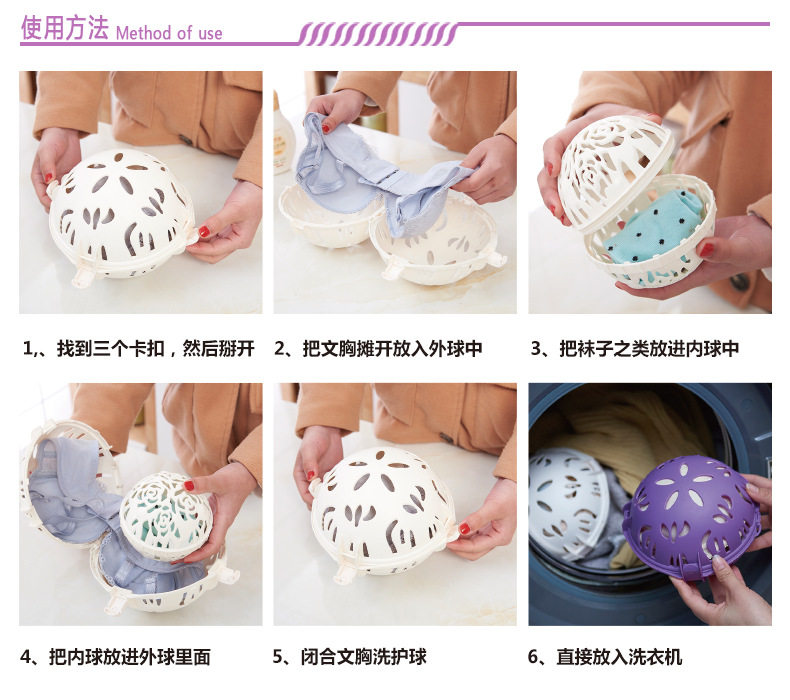 使用方法 Method of use

1,、找到三个卡扣，然后掰开

2、把文胸摊开放入外球中

3、把袜子之类放进内球中

4、把内球放进外球里面

5、闭合文胸洗护球

6、直接放入洗衣机