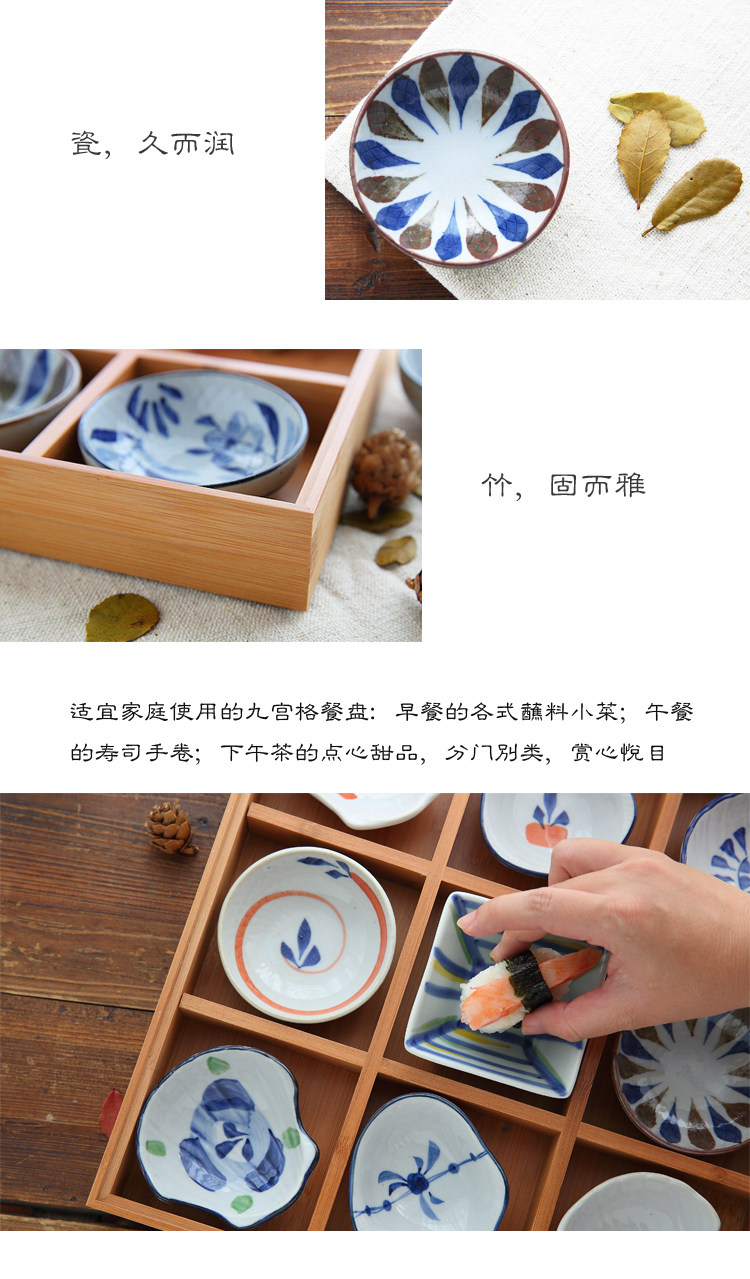 瓷，久而润

竹，固而雅

适宜家庭使用的九宫格餐盘：早餐的各式蘸料小菜；午餐的寿司手卷；下午茶的点心甜品，分门别类，赏心悦目