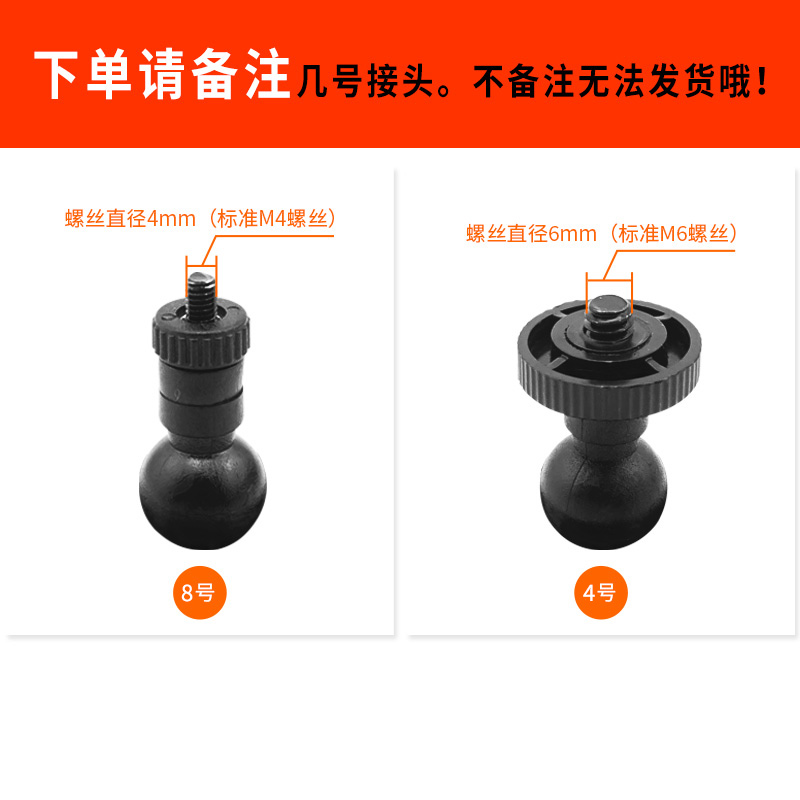 下单请备注几号接头。不备注无法发货哦！

螺丝直径4mm（标准M4螺丝）

8号

螺丝直径6mm（标准M6螺丝）

4号