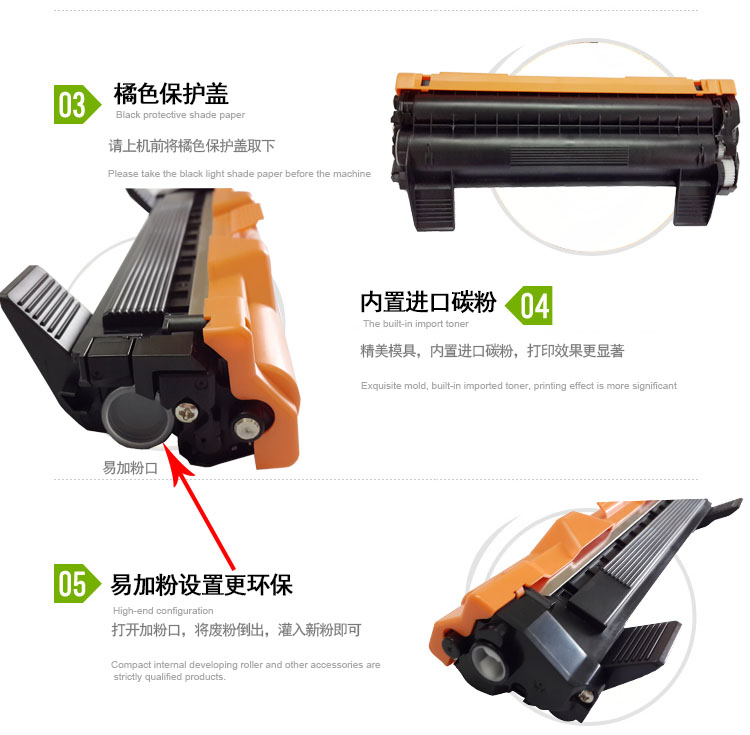 03 橘色保护盖
Black protective shade paper

请上机前将橘色保护盖取下

Please take the black light shade paper before the machine

内置进口碳粉 04
The built-in import toner

精美模具，内置进口碳粉，打印效果更显著

Exquisite mold, built-in imported toner, printing effect is more significant

易加粉口

05 易加粉设置更环保
High-end configuration

打开加粉口，将废粉倒出，灌入新粉即可

Compact internal developing roller and other accessories are strictly qualified products.