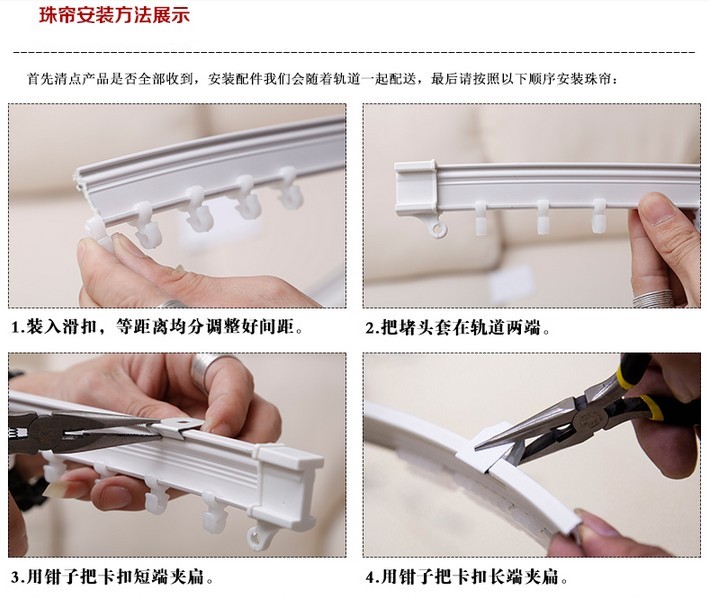 珠帘安装方法展示

首先清点产品是否全部收到，安装配件我们会随着轨道一起配送，最后请按照以下顺序安装珠帘：

1.装入滑扣，等距离均分调整好间距。

2.把堵头套在轨道两端。

3.用钳子把卡扣短端夹扁。

4.用钳子把卡扣长端夹扁。