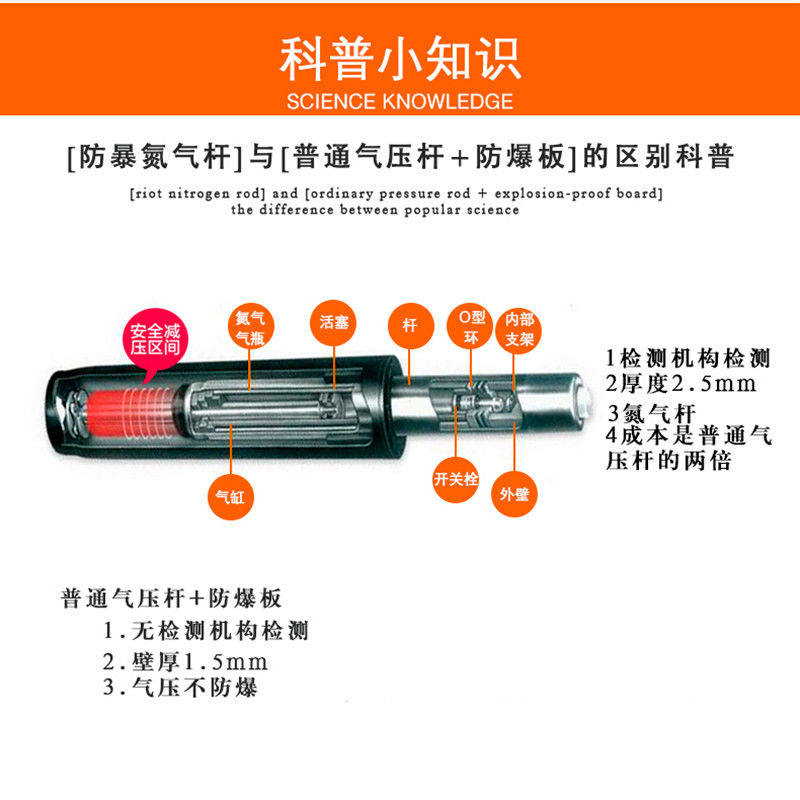 科普小知识
SCIENCE KNOWLEDGE

[防暴氮气杆]与[普通气压杆+防爆板]的区别科普

[riot nitrogen rod] and [ordinary pressure rod + explosion-proof board] the difference between popular science

安全减压区间

氮气气瓶

活塞

杆

O型环

内部支架

气缸

开关栓

外壁

1检测机构检测
2厚度2.5mm
3氮气杆
4成本是普通气压杆的两倍

普通气压杆+防爆板
1.无检测机构检测
2.壁厚1.5mm
3.气压不防爆