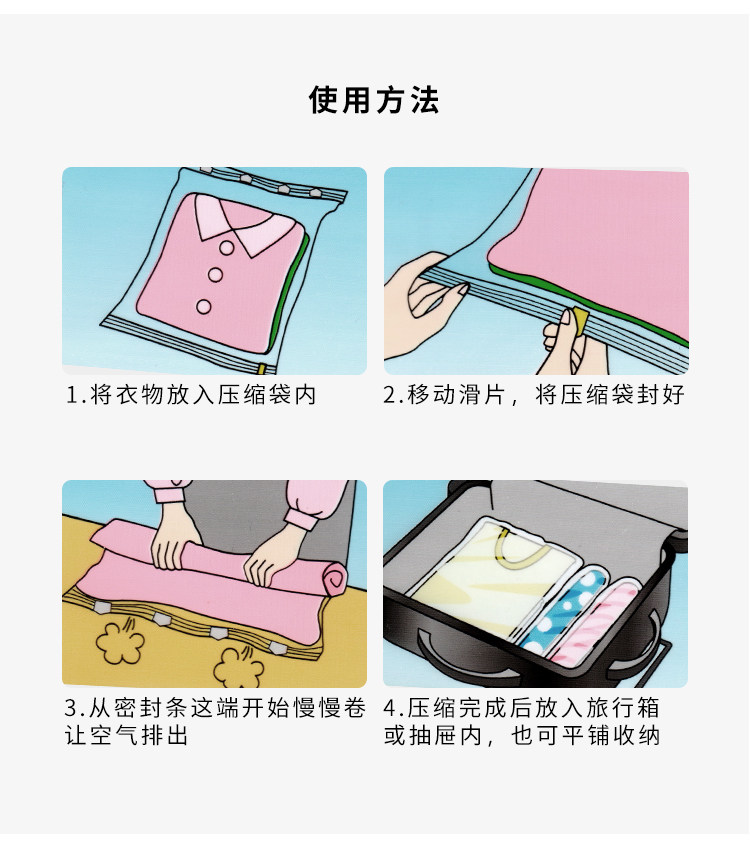 使用方法

1.将衣物放入压缩袋内

2.移动滑片，将压缩袋封好

3.从密封条这端开始慢慢卷让空气排出

4.压缩完成后放入旅行箱或抽屉内，也可平铺收纳