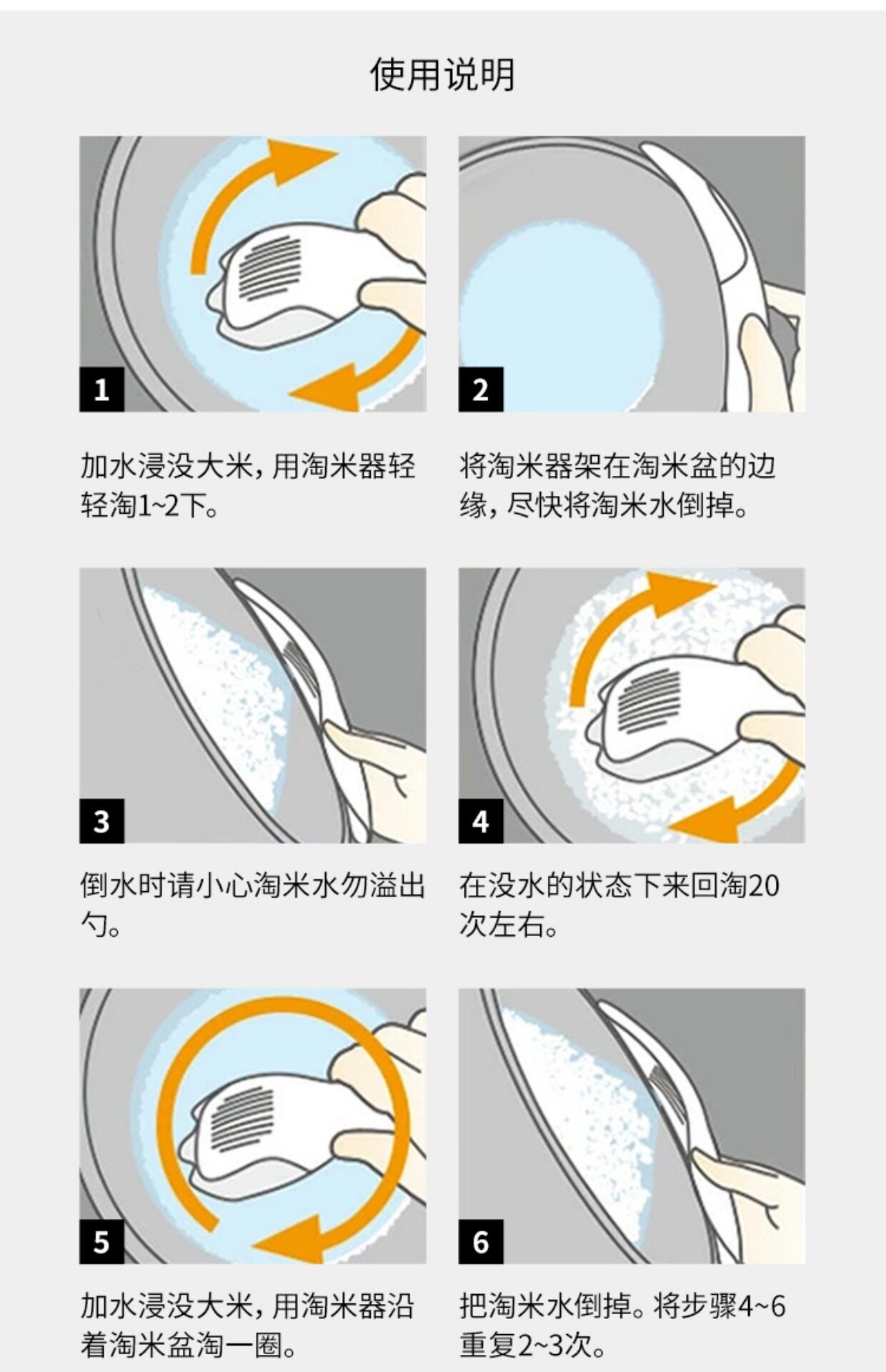 使用说明

1

加水浸没大米，用淘米器轻轻淘1~2下。

2

将淘米器架在淘米盆的边缘，尽快将淘米水倒掉。

3

倒水时请小心淘米水勿溢出勺。

4

在没水的状态下来回淘20次左右。

5

加水浸没大米，用淘米器沿着淘米盆淘一圈。

6

把淘米水倒掉。将步骤4~6重复2~3次。