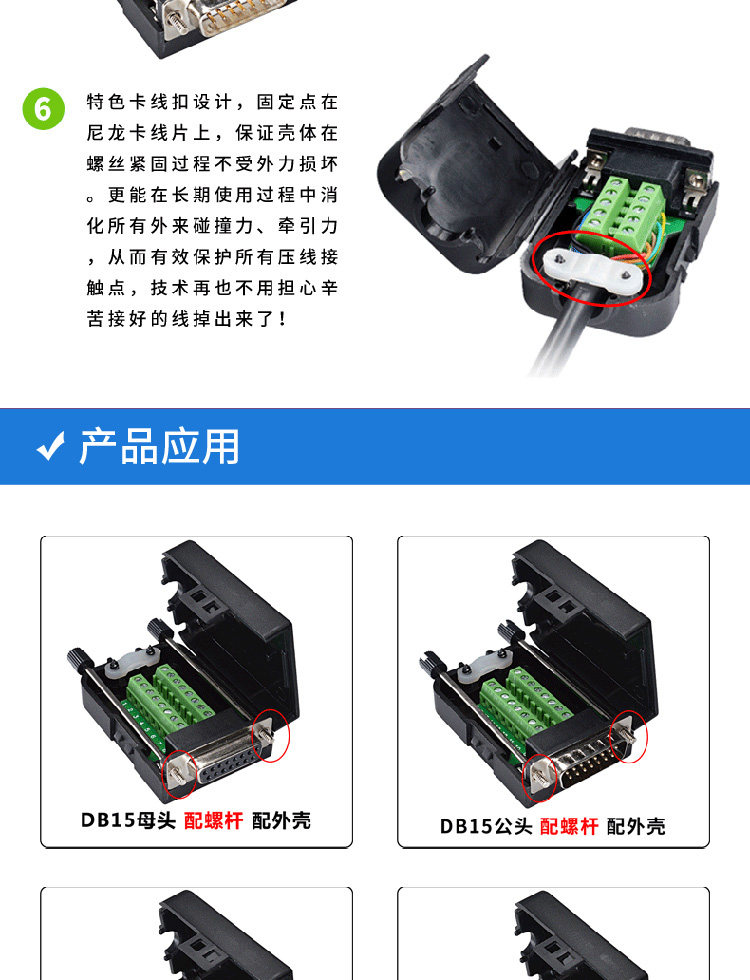 6 特色卡线扣设计，固定点在尼龙卡线片上，保证壳体在螺丝紧回过程不受外力损坏。更能在长期使用过程中消化所有外来碰撞力、牵引力，从而有效保护所有压线接触点，技术再也不用担心辛苦接好的线掉出来了！

✓ 产品应用

DB15母头 配螺杆 配外壳

DB15公头 配螺杆 配外壳