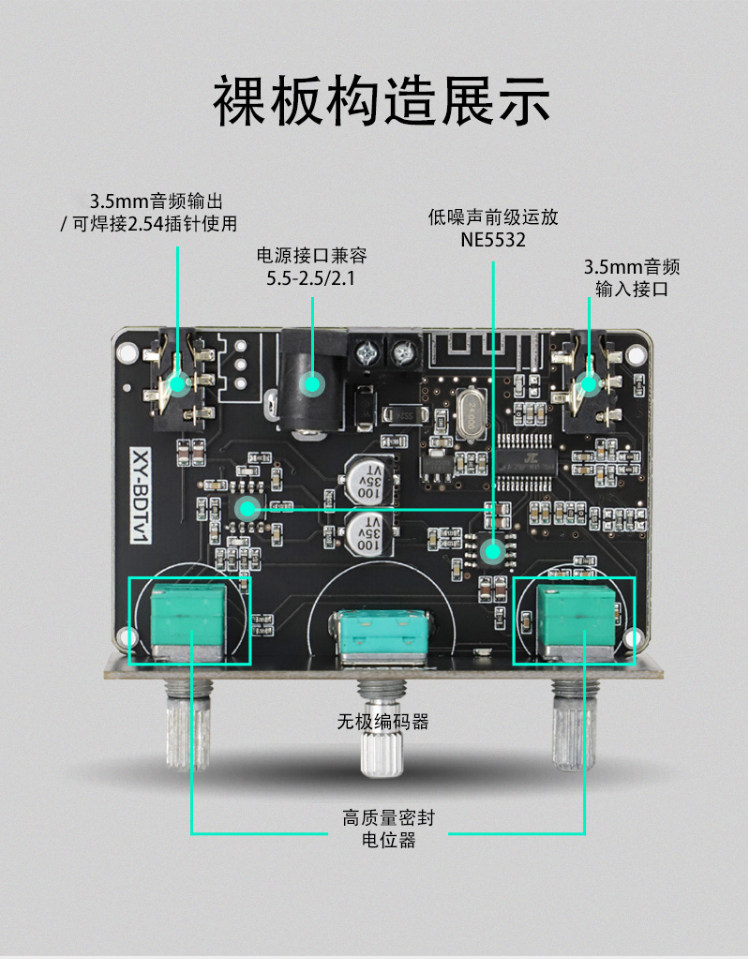 裸板构造展示

3.5mm音频输出
/ 可焊接2.54插针使用

电源接口兼容
5.5-2.5/2.1

低噪声前级运放
NE5532

3.5mm音频
输入接口

XY-BDTv1

100
35v
VT

100
35v
VT

无极编码器

高质量密封
电位器