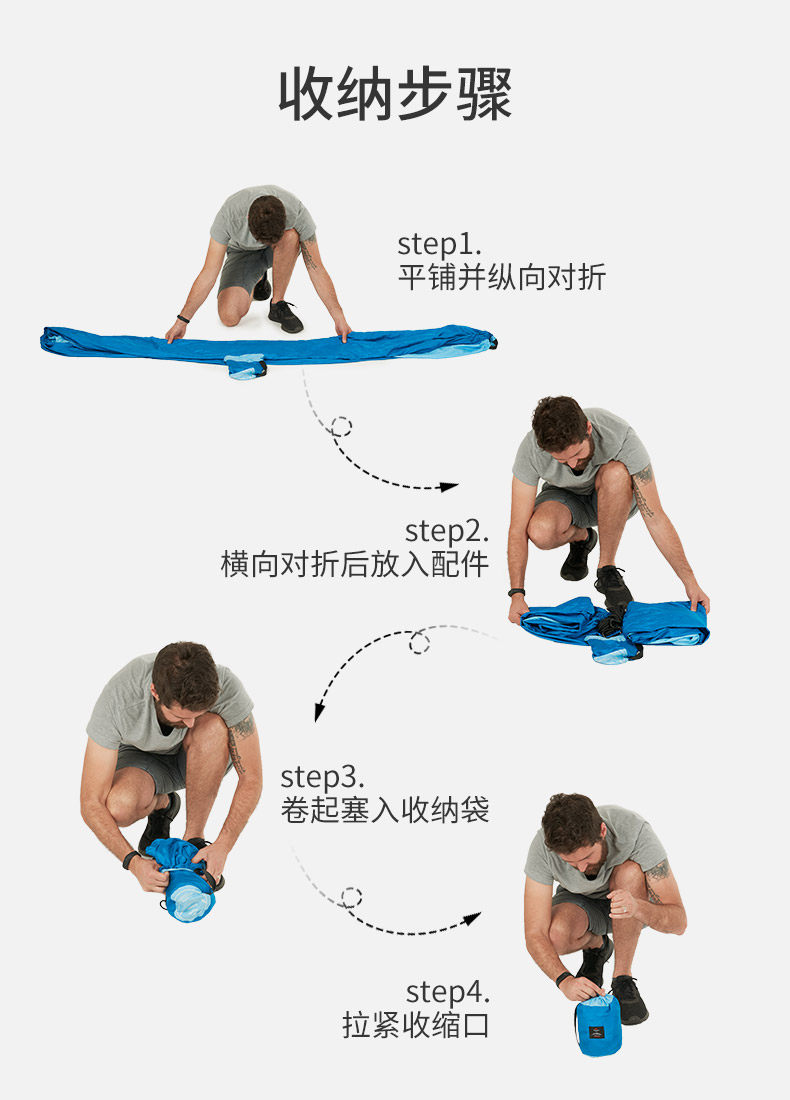 收纳步骤

step1.
平铺并纵向对折

step2.
横向对折后放入配件

step3.
卷起塞入收纳袋

step4.
拉紧收缩口