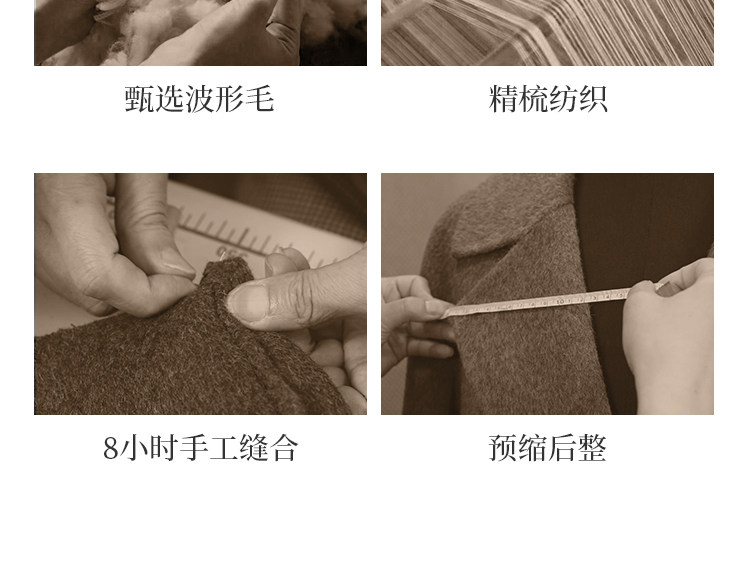 甄选波形毛

精梳纺织

8小时手工缝合

预缩后整