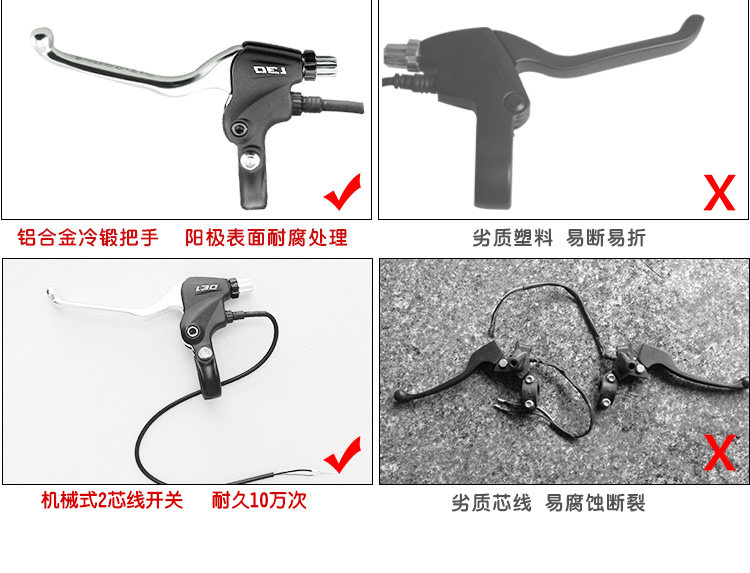 DEJ

X

铝合金冷锻把手　阳极表面耐腐处理

劣质塑料　易断易折

DEJ

X

机械式2芯线开关　耐久10万次

劣质芯线　易腐蚀断裂