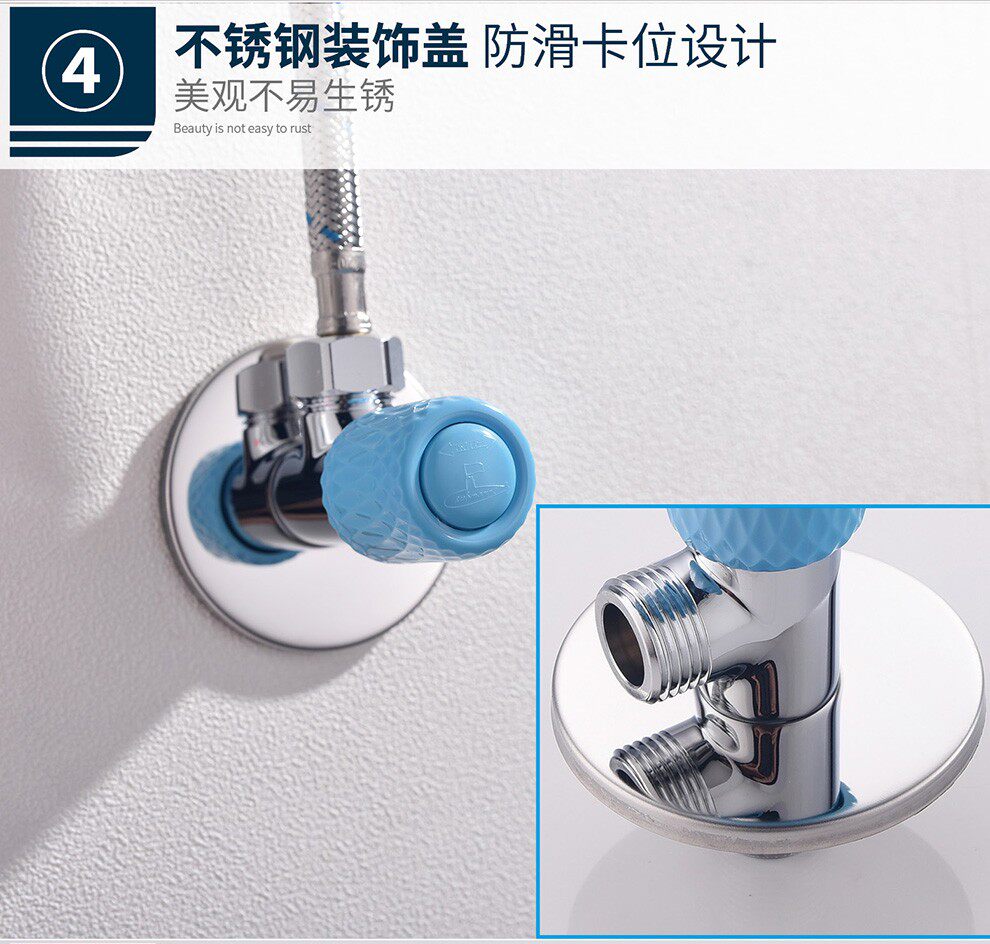 4

不锈钢装饰盖 防滑卡位设计

美观不易生锈

Beauty is not easy to rust