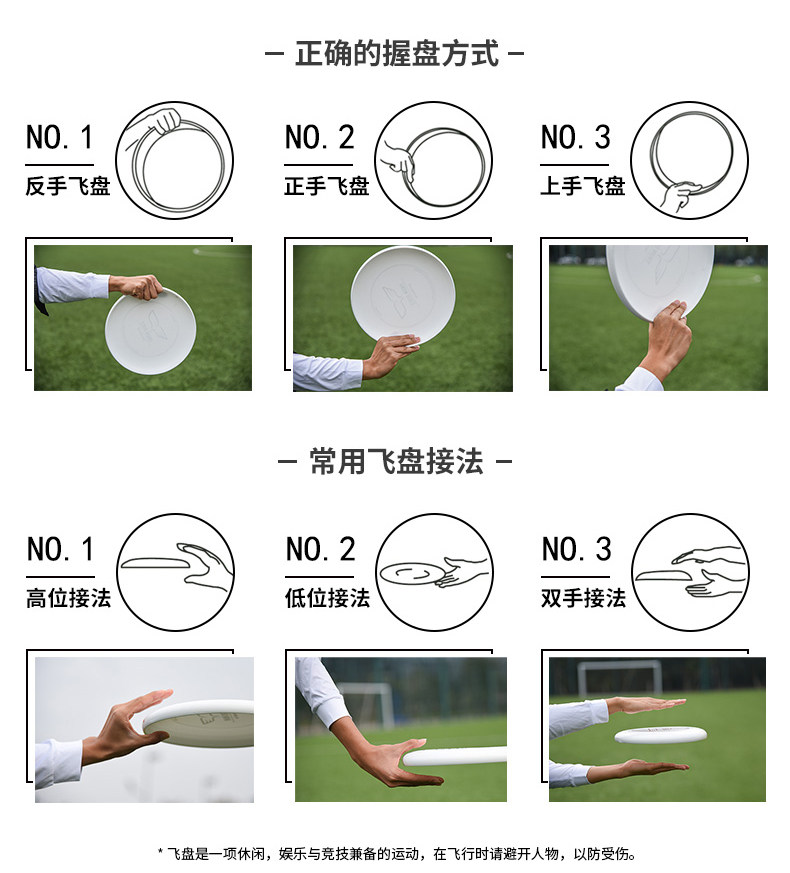 — 正确的握盘方式 —

NO. 1
反手飞盘

NO. 2
正手飞盘

NO. 3
上手飞盘

— 常用飞盘接法 —

NO. 1
高位接法

NO. 2
低位接法

NO. 3
双手接法

* 飞盘是一项休闲，娱乐与竞技兼备的运动，在飞行时请避开人物，以防受伤。