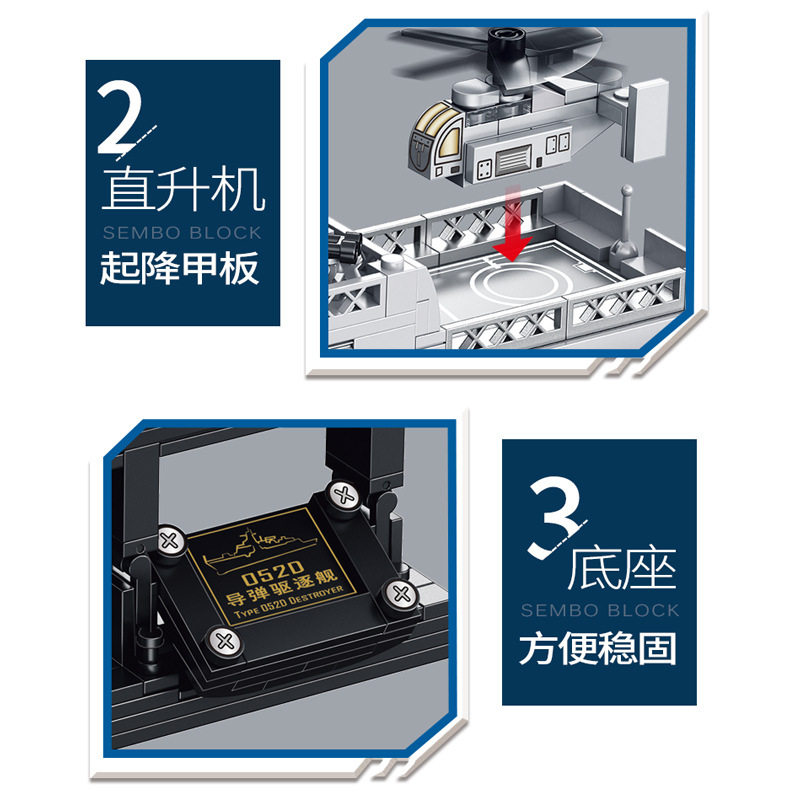 2
直升机
SEMBO BLOCK
起降甲板

052D
导弹驱逐舰
TYPE 052D DESTROYER

3
底座
SEMBO BLOCK
方便稳固