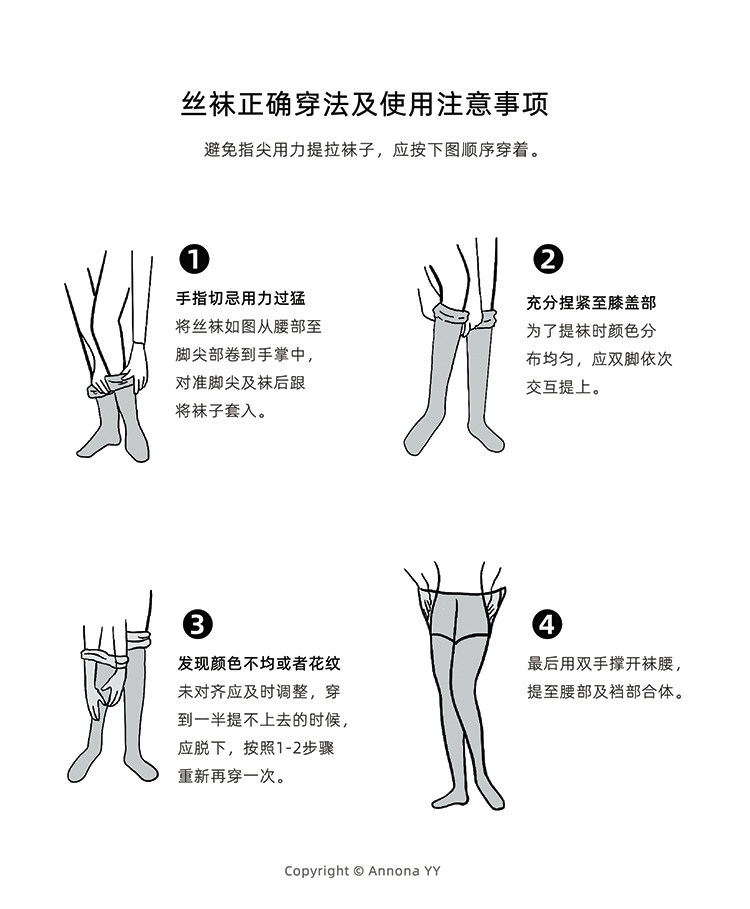 丝袜正确穿法及使用注意事项

避免指尖用力提拉袜子，应按下图顺序穿着。

❶

手指切忌用力过猛

将丝袜如图从腰部至脚尖部卷到手掌中，对准脚尖及袜后跟将袜子套入。

❷

充分捏紧至膝盖部

为了提袜时颜色分布均匀，应双脚依次交互提上。

❸

发现颜色不均或者花纹

未对齐应及时调整，穿到一半提不上去的时候，应脱下，按照1-2步骤重新再穿一次。

❹

最后用双手撑开袜腰，提至腰部及裆部合体。

Copyright © Annona YY