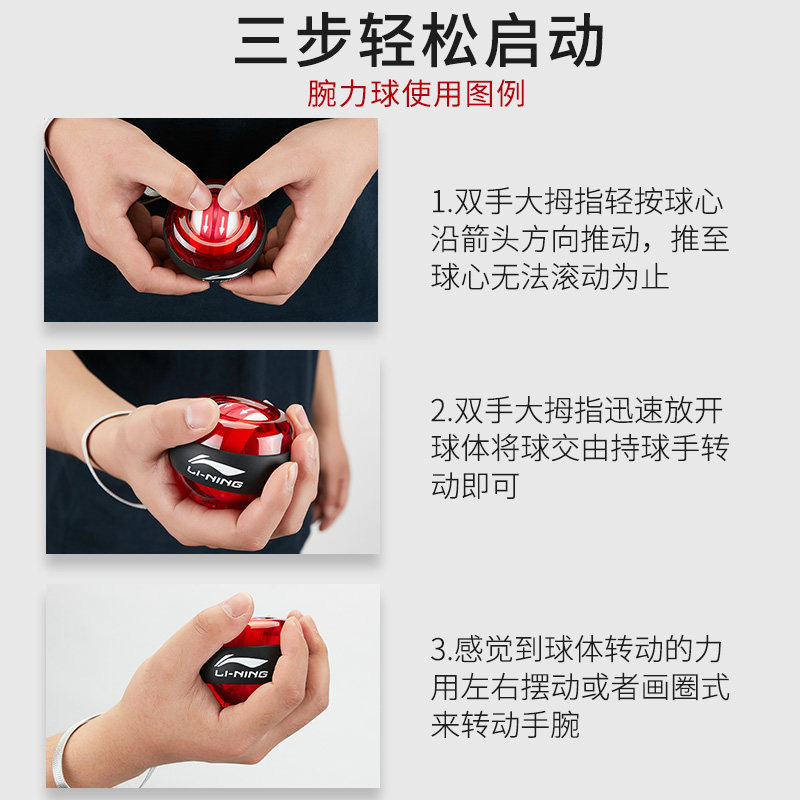 三步轻松启动

腕力球使用图例

1.双手大拇指轻按球心沿箭头方向推动，推至球心无法滚动为止

LI-NING

2.双手大拇指迅速放开球体将球交由持球手转动即可

LI-NING

3.感觉到球体转动的力用左右摆动或者画圈式来转动手腕