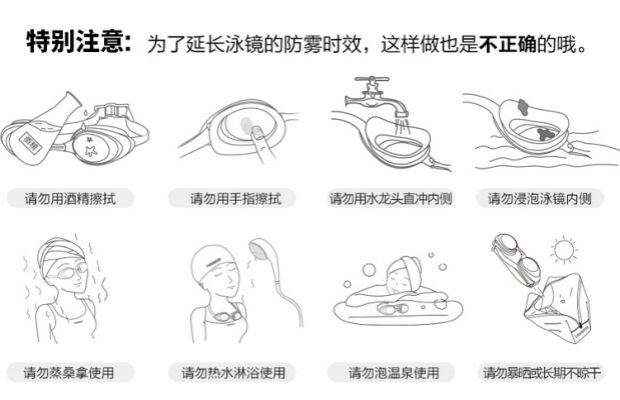 特别注意：为了延长泳镜的防雾时效，这样做也是不正确的哦。

酒精

请勿用酒精擦拭

请勿用手指擦拭

请勿用水龙头直冲内侧

请勿浸泡泳镜内侧

请勿蒸桑拿使用

请勿热水淋浴使用

请勿泡温泉使用

请勿暴晒或长期不晾干