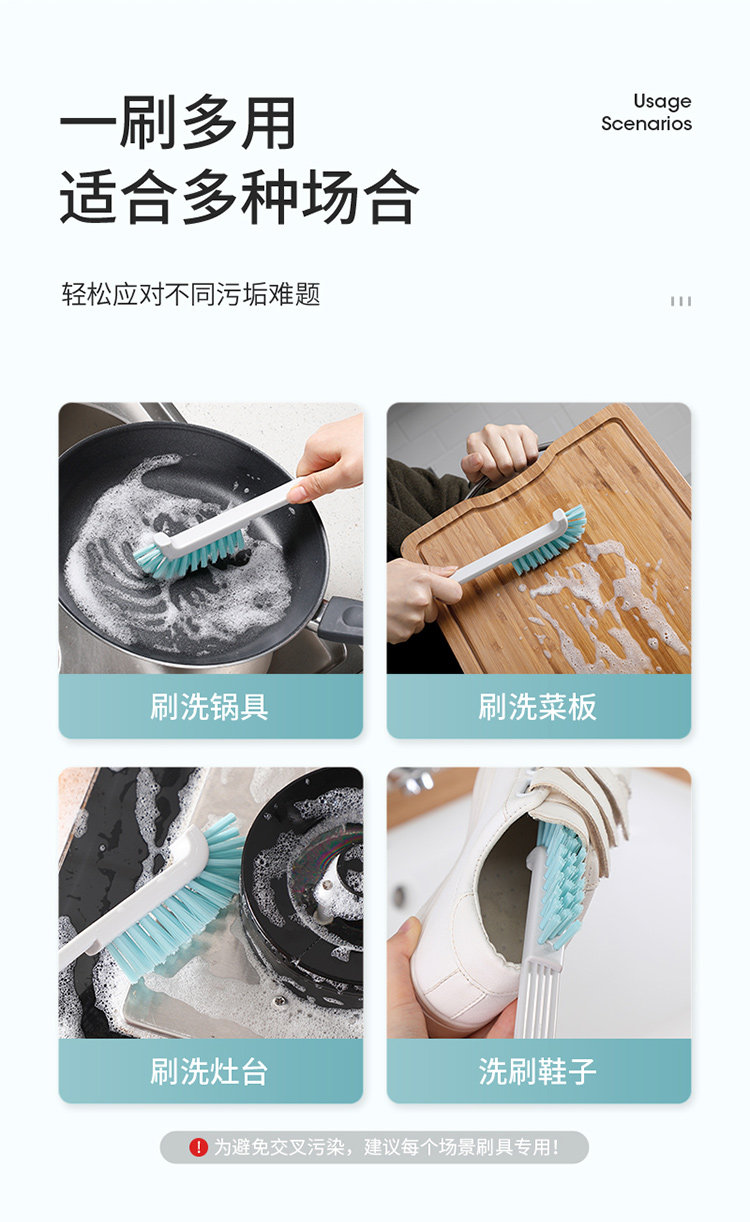 一刷多用
适合多种场合

Usage
Scenarios

轻松应对不同污垢难题

刷洗锅具

刷洗菜板

刷洗灶台

洗刷鞋子

! 为避免交叉污染，建议每个场景刷具专用！