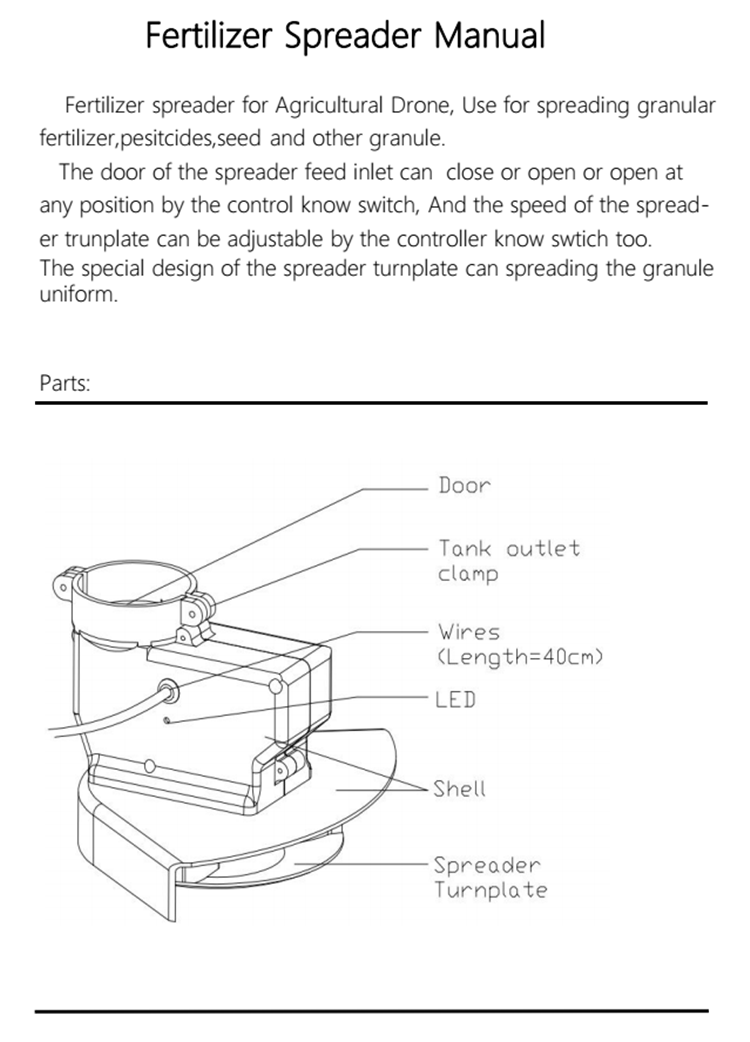 Fertilizer Spreader Manual

Fertilizer spreader for Agricultural Drone, Use for spreading granular fertilizer,pesitcides,seed and other granule.

The door of the spreader feed inlet can close or open or open at any position by the control know switch, And the speed of the spreader trunplate can be adjustable by the controller know swtich too.
The special design of the spreader turnplate can spreading the granule uniform.

Parts:

Door

Tank outlet clamp

Wires (Length=40cm)

LED

Shell

Spreader Turnplate