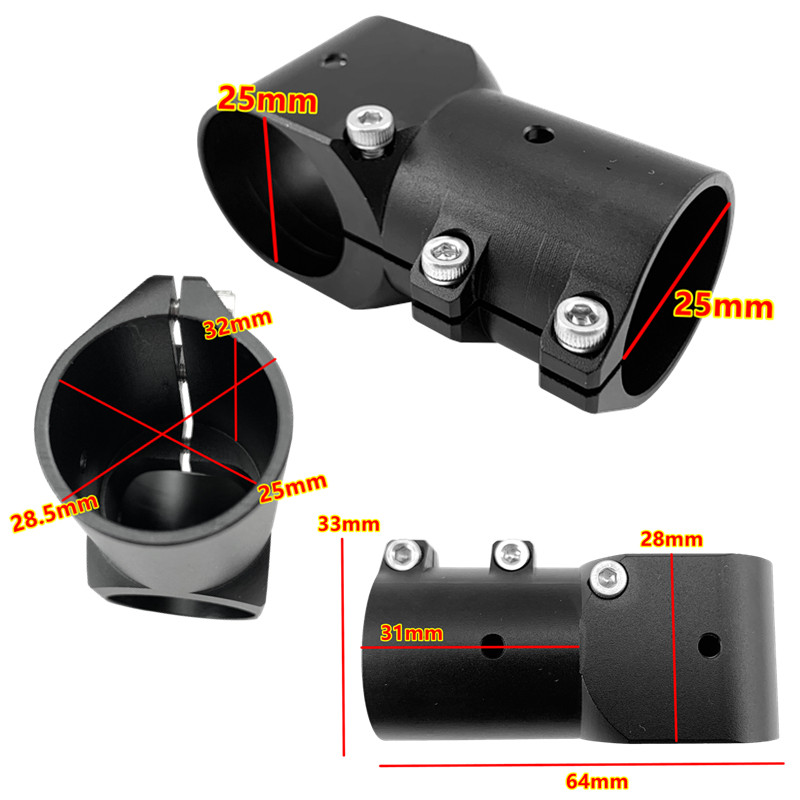 25mm
25mm
32mm
28.5mm
25mm
33mm
28mm
31mm
64mm