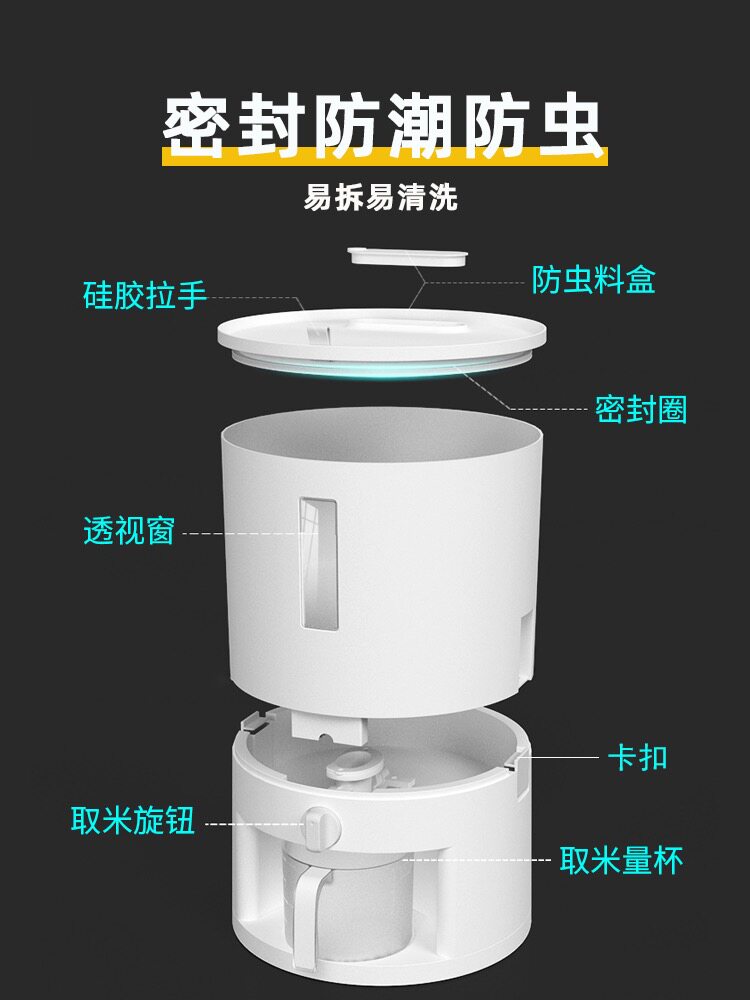 密封防潮防虫

易拆易清洗

硅胶拉手

防虫料盒

密封圈

透视窗

卡扣

取米旋钮

取米量杯