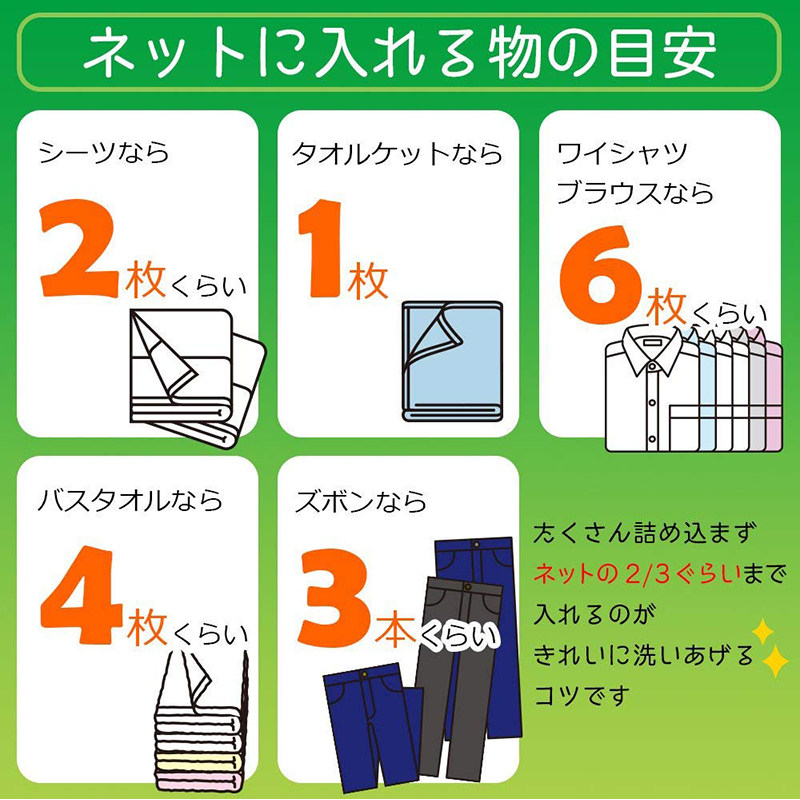 ネットに入れる物の目安

シーツなら

2枚くらい

タオルケットなら

1枚

ワイシャツ
ブラウスなら

6枚くらい

バスタオルなら

4枚くらい

ズボンなら

3本くらい

たくさん詰め込まず
ネットの2/3ぐらいまで
入れるのが
きれいに洗いあげる
コツです