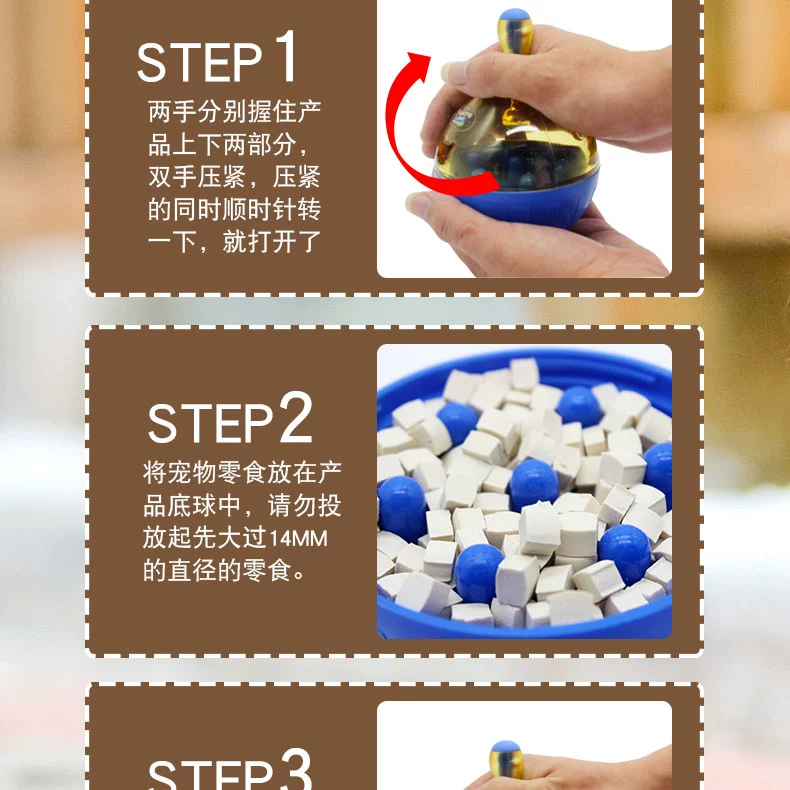 STEP 1
两手分别握住产品上下两部分，双手压紧，压紧的同时顺时针转一下，就打开了

STEP 2
将宠物零食放在产品底球中，请勿投放起先大过14MM的直径的零食。

STEP 3