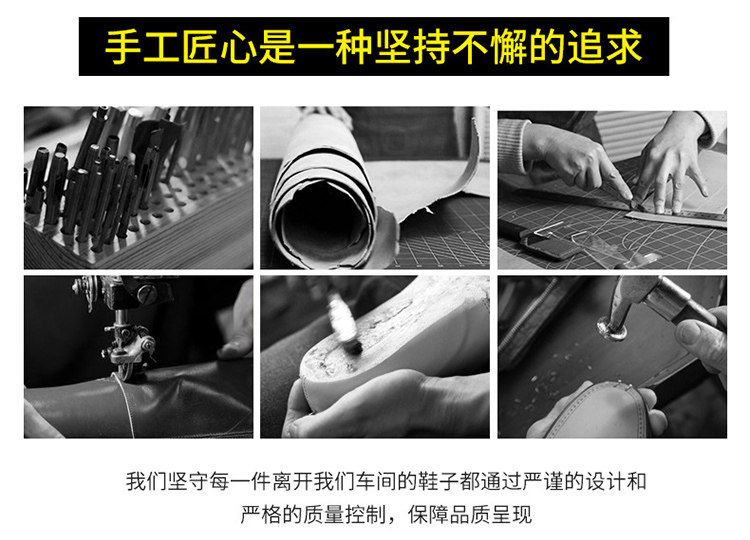 手工匠心是一种坚持不懈的追求

我们坚守每一件离开我们车间的鞋子都通过严谨的设计和严格的质量控制，保障品质呈现