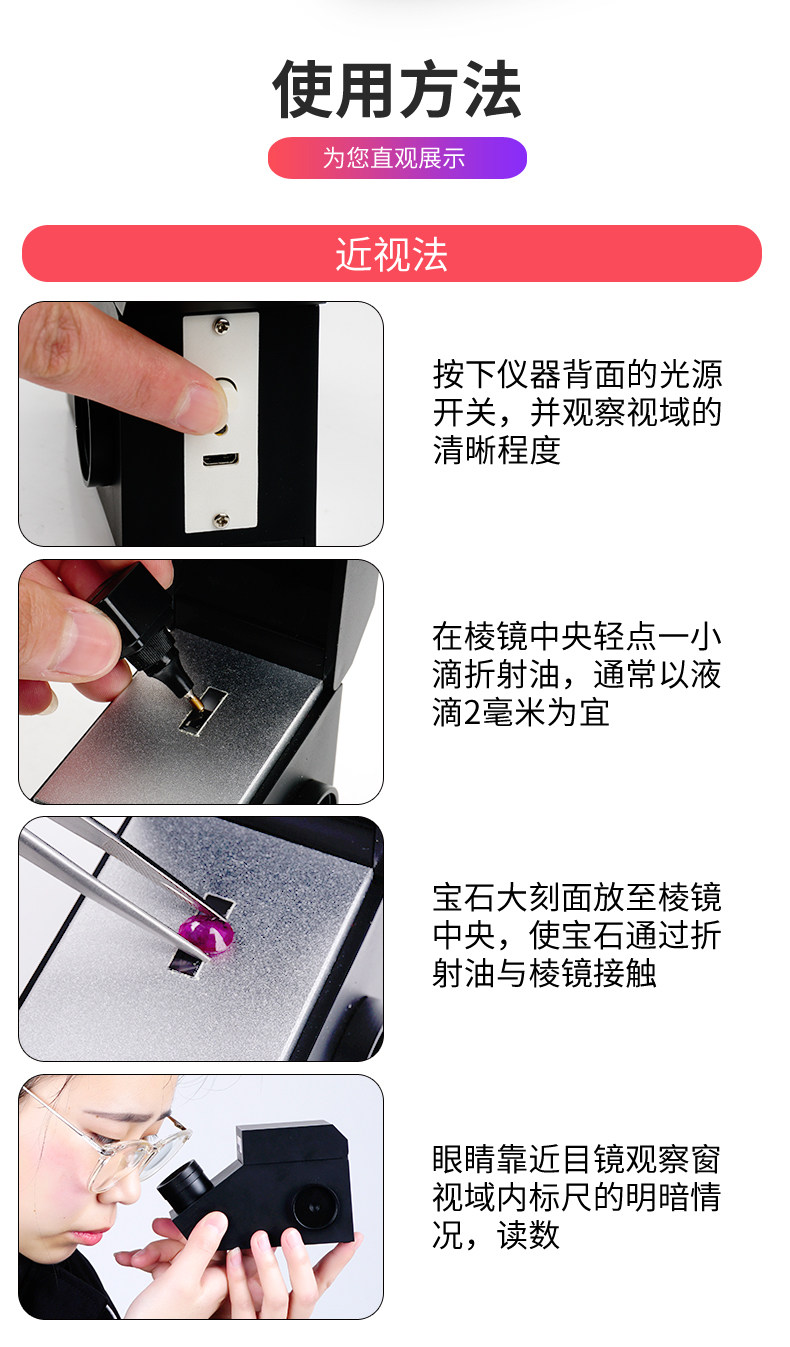 使用方法

为您直观展示

近视法

按下仪器背面的光源开关，并观察视域的清晰程度

在棱镜中央轻点一小滴折射油，通常以液滴2毫米为宜

宝石大刻面放至棱镜中央，使宝石通过折射油与棱镜接触

眼睛靠近目镜观察窗视域内标尺的明暗情况，读数