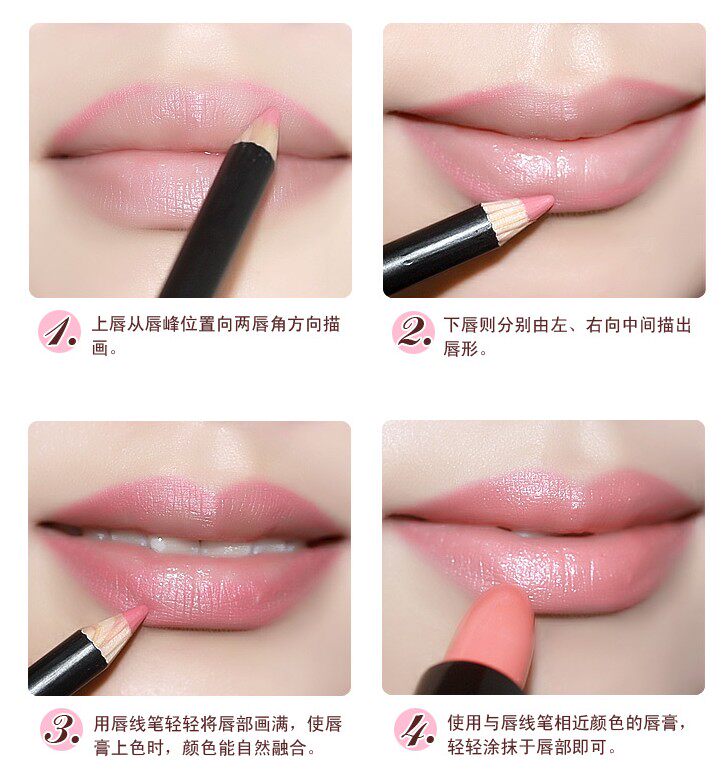 1. 上唇从唇峰位置向两唇角方向描画。

2. 下唇则分别由左、右向中间描出唇形。

3. 用唇线笔轻轻将唇部画满，使唇膏上色时，颜色能自然融合。

4. 使用与唇线笔相近颜色的唇膏，轻轻涂抹于唇部即可。