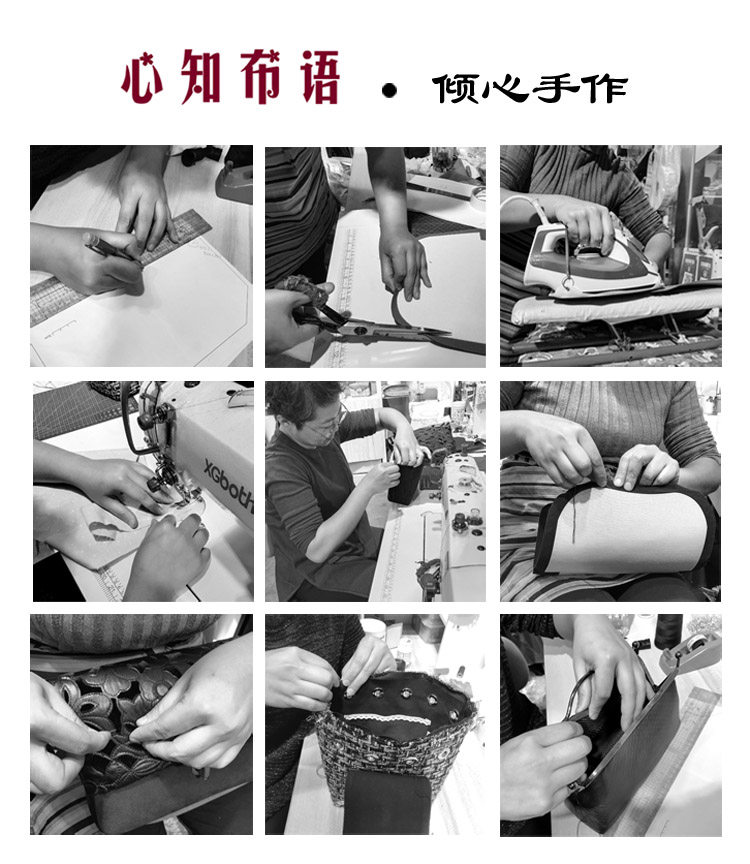 心知布语 • 倾心手作

XGboth