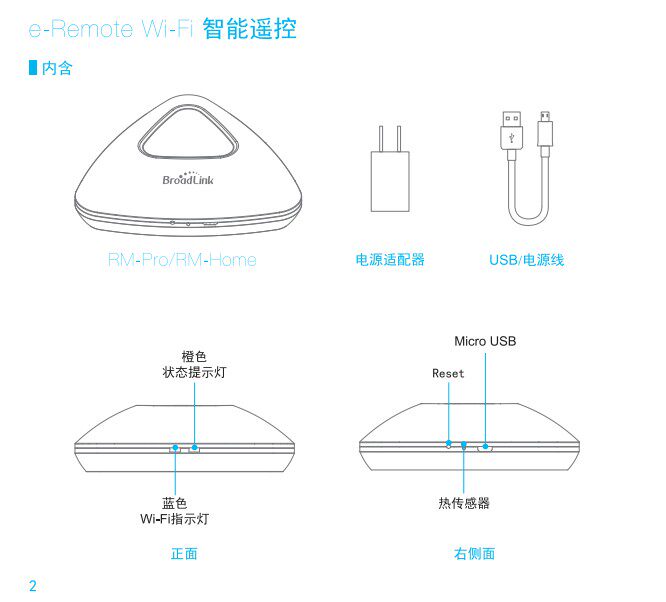 e-Remote Wi-Fi 智能遥控

内含

BroadLink

RM-Pro/RM-Home

电源适配器

USB/电源线

橙色
状态提示灯

蓝色
Wi-Fi指示灯

正面

Micro USB

Reset

热传感器

右侧面

2