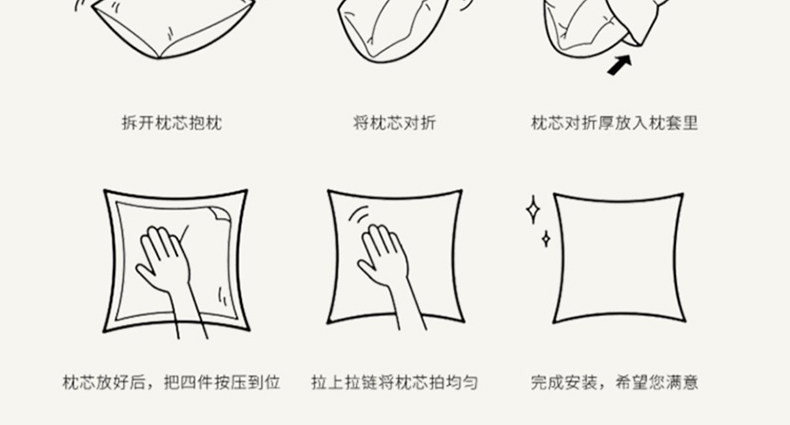 拆开枕芯抱枕

将枕芯对折

枕芯对折厚放入枕套里

枕芯放好后，把四件按压到位

拉上拉链将枕芯拍均匀

完成安装，希望您满意