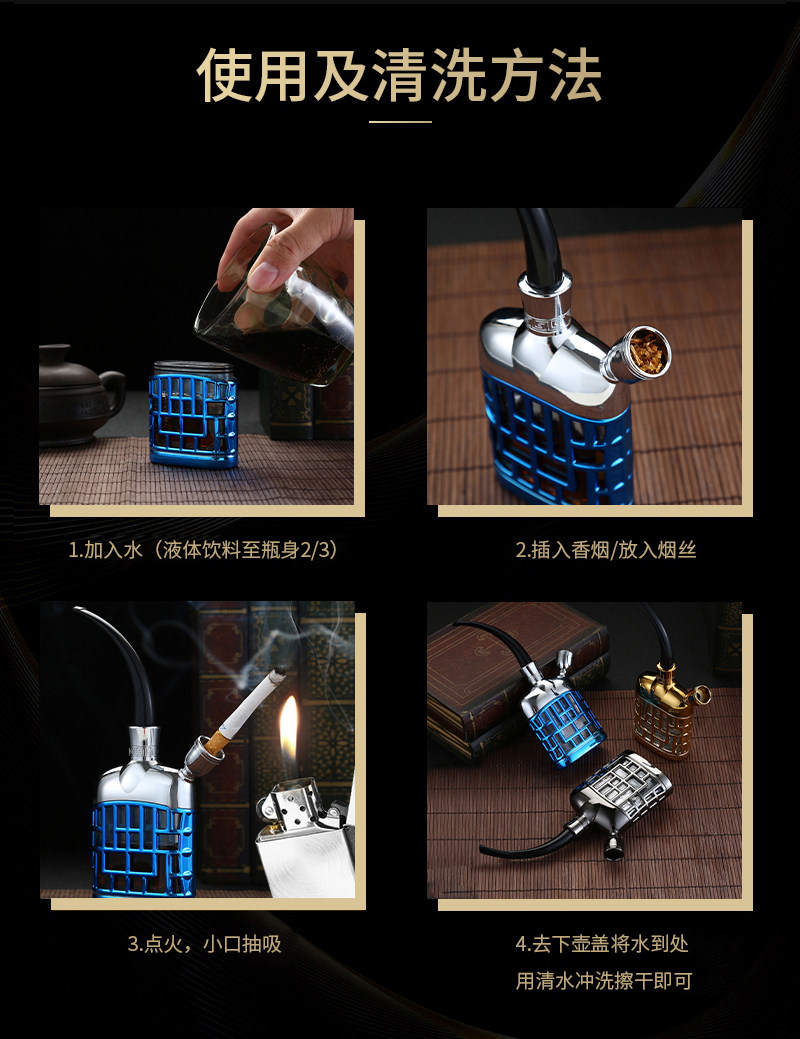 使用及清洗方法

1.加入水（液体饮料至瓶身2/3）

2.插入香烟/放入烟丝

3.点火，小口抽吸

4.去下壶盖将水到处
用清水冲洗擦干即可