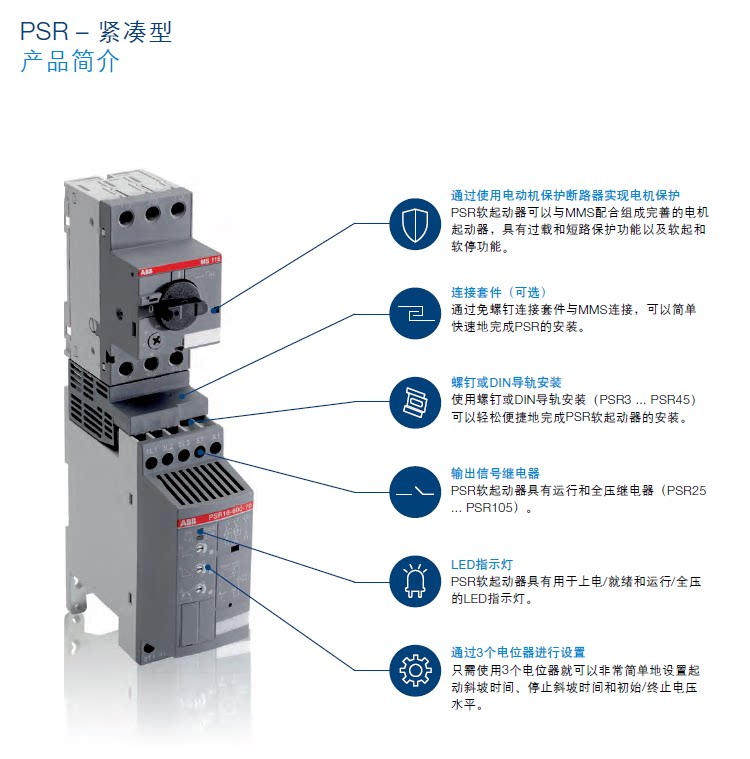 PSR – 紧凑型
产品简介

通过使用电动机保护断路器实现电机保护
PSR软起动器可以与MMS配合组成完善的电机起动器，具有过载和短路保护功能以及软起和软停功能。

连接套件（可选）
通过免螺钉连接套件与MMS连接，可以简单快速地完成PSR的安装。

螺钉或DIN导轨安装
使用螺钉或DIN导轨安装（PSR3 ... PSR45）可以轻松便捷地完成PSR软起动器的安装。

输出信号继电器
PSR软起动器具有运行和全压继电器（PSR25 ... PSR105）。

LED指示灯
PSR软起动器具有用于上电/就绪和运行/全压的LED指示灯。

通过3个电位器进行设置
只需使用3个电位器就可以非常简单地设置起动斜坡时间、停止斜坡时间和初始/终止电压水平。