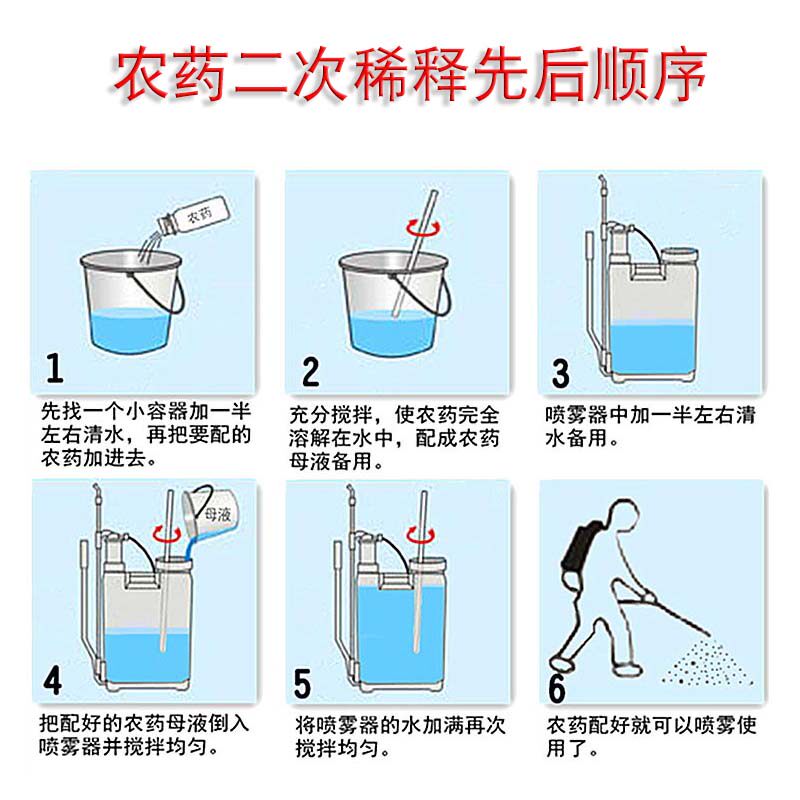 农药二次稀释先后顺序

农药

1

先找一个小容器加一半左右清水，再把要配的农药加进去。

2

充分搅拌，使农药完全溶解在水中，配成农药母液备用。

3

喷雾器中加一半左右清水备用。

母液

4

把配好的农药母液倒入喷雾器并搅拌均匀。

5

将喷雾器的水加满再次搅拌均匀。

6

农药配好就可以喷雾使用了。