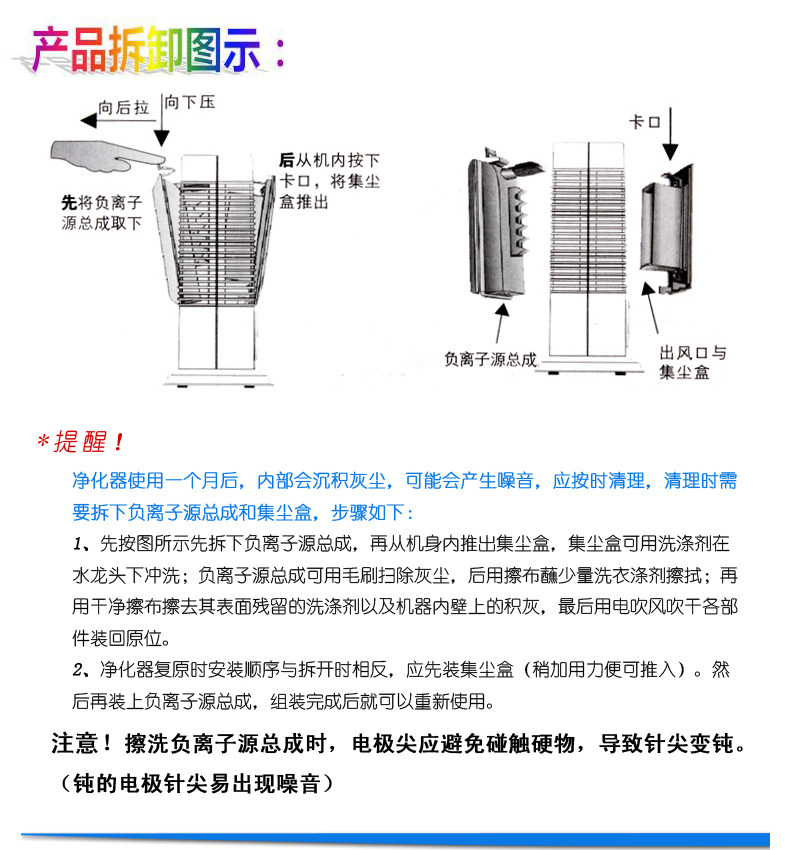 产品拆卸图示：

向后拉
向下压
先将负离子源总成取下
后从机内按下卡口，将集尘盒推出

卡口
负离子源总成
出风口与集尘盒

*提醒！

净化器使用一个月后，内部会沉积灰尘，可能会产生噪音，应按时清理，清理时需要拆下负离子源总成和集尘盒，步骤如下：

1、先按图所示先拆下负离子源总成，再从机身内推出集尘盒，集尘盒可用洗涤剂在水龙头下冲洗；负离子源总成可用毛刷扫除灰尘，后用擦布蘸少量洗衣涤剂擦拭；再用干净擦布擦去其表面残留的洗涤剂以及机器内壁上的积灰，最后用电吹风吹干各部件装回原位。

2、净化器复原时安装顺序与拆开时相反，应先装集尘盒（稍加用力便可推入）。然后再装上负离子源总成，组装完成后就可以重新使用。

注意！擦洗负离子源总成时，电极尖应避免碰触硬物，导致针尖变钝。（钝的电极针尖易出现噪音）