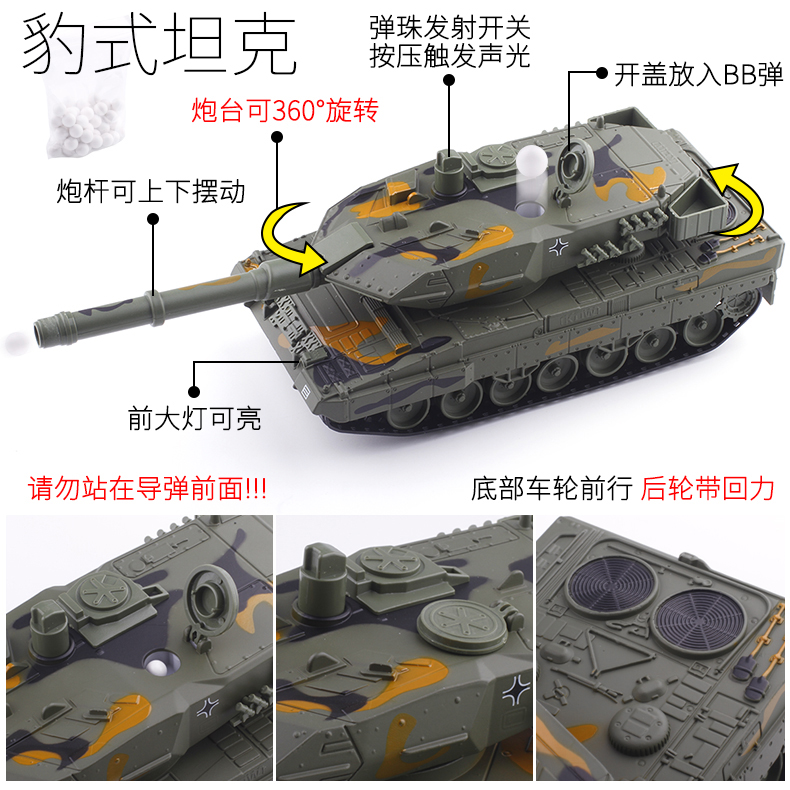 豹式坦克

弹珠发射开关
按压触发声光

开盖放入BB弹

炮台可360°旋转

炮杆可上下摆动

前大灯可亮

请勿站在导弹前面!!!

底部车轮前行 后轮带回力