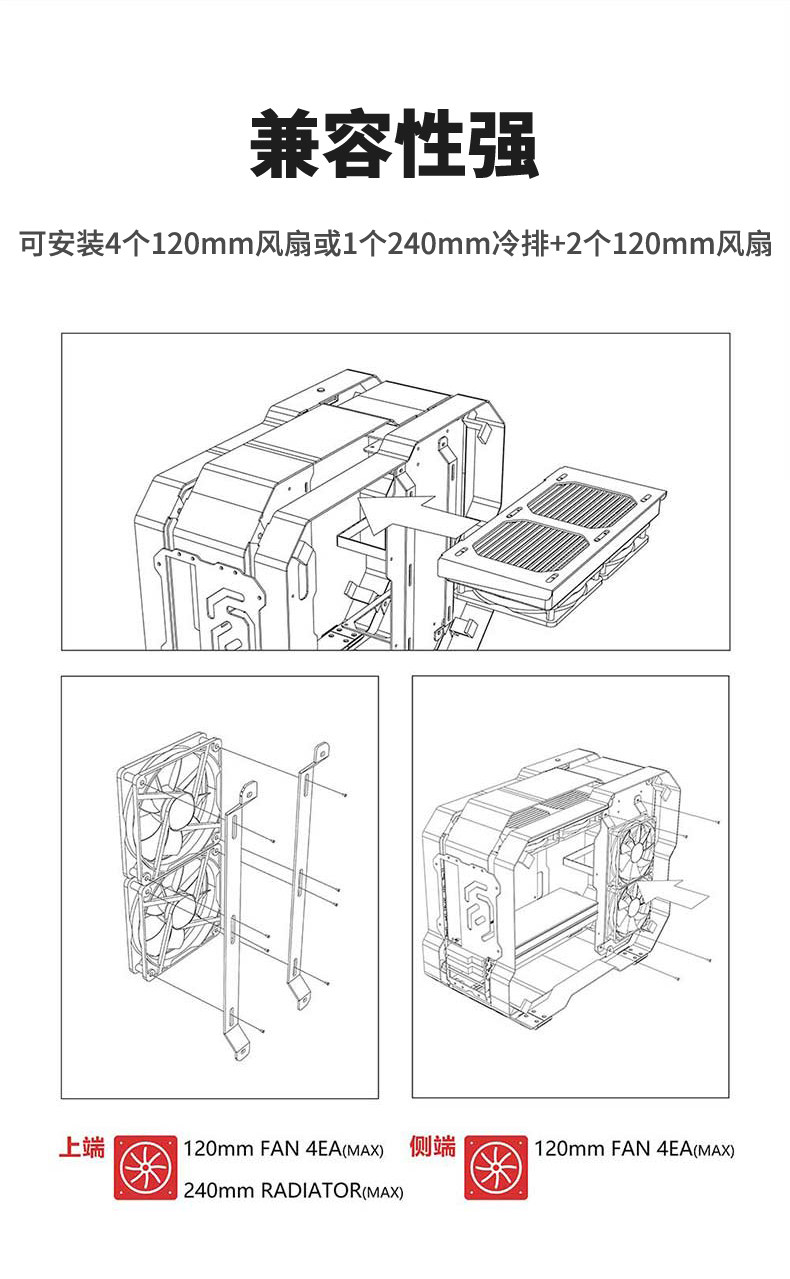 兼容性强

可安装4个120mm风扇或1个240mm冷排+2个120mm风扇

上端 120mm FAN 4EA(MAX)
240mm RADIATOR(MAX)

侧端 120mm FAN 4EA(MAX)