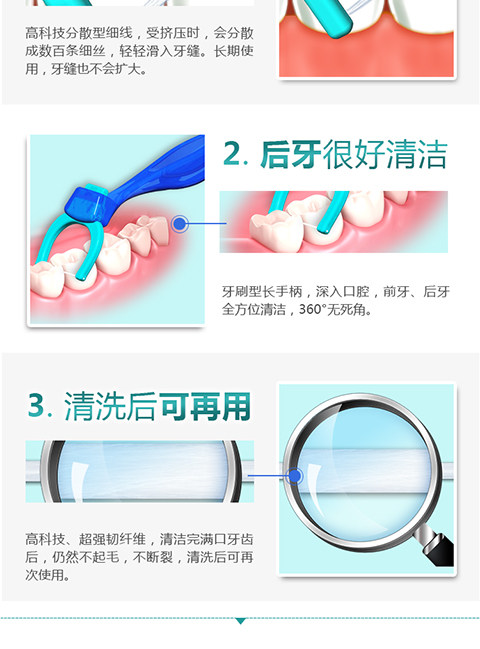 高科技分散型细线，受挤压时，会分散成数百条细丝，轻轻滑入牙缝。长期使用，牙缝也不会扩大。

2. 后牙很好清洁

牙刷型长手柄，深入口腔，前牙、后牙全方位清洁，360°无死角。

3. 清洗后可再用

高科技、超强韧纤维，清洁完满口牙齿后，仍然不起毛，不断裂，清洗后可再次使用。