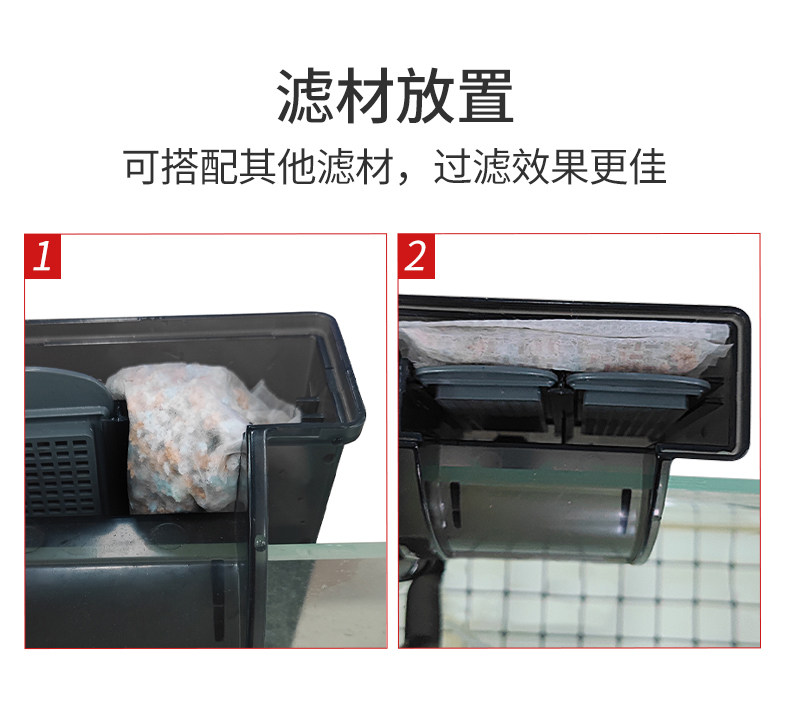 滤材放置

可搭配其他滤材，过滤效果更佳

1

2