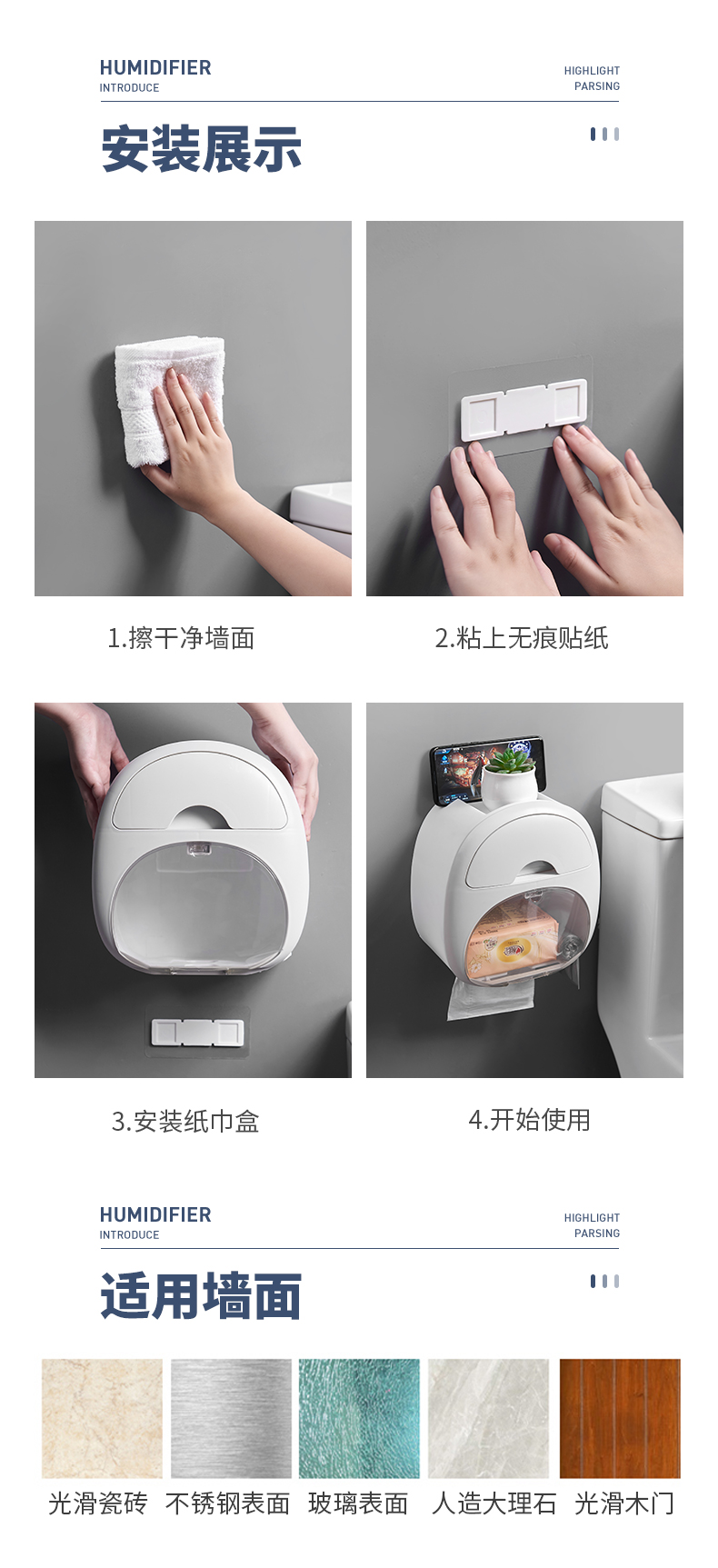 HUMIDIFIER
INTRODUCE

HIGHLIGHT
PARSING

安装展示

1.擦干净墙面

2.粘上无痕贴纸

3.安装纸巾盒

4.开始使用

HUMIDIFIER
INTRODUCE

HIGHLIGHT
PARSING

适用墙面

光滑瓷砖 不锈钢表面 玻璃表面 人造大理石 光滑木门