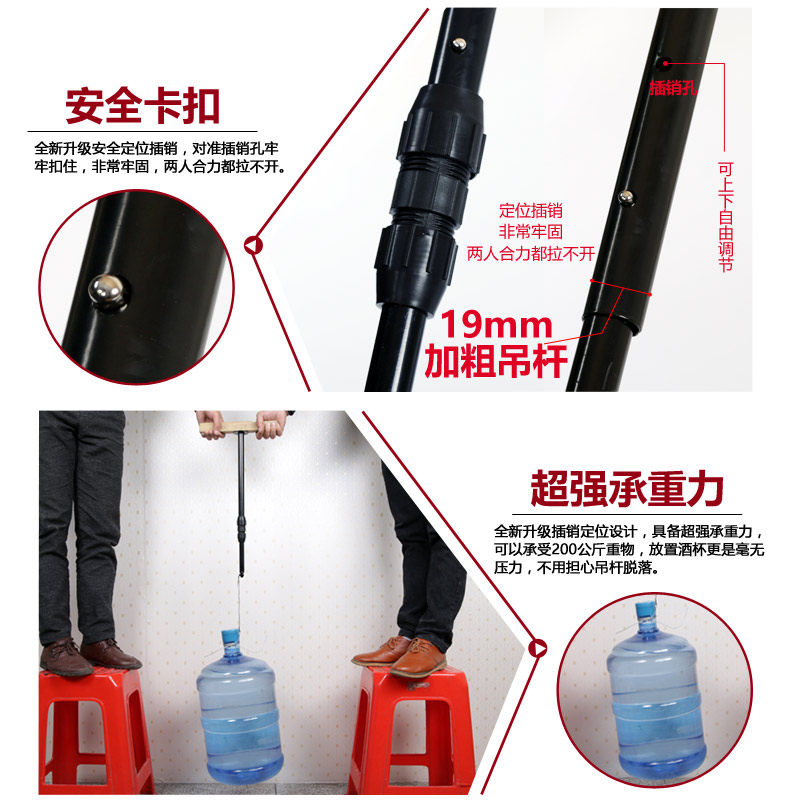 安全卡扣

全新升级安全定位插销，对准插销孔牢牢扣住，非常牢固，两人合力都拉不开。

插销孔

可上下自由调节

定位插销
非常牢固
两人合力都拉不开

19mm
加粗吊杆

超强承重力

全新升级插销定位设计，具备超强承重力，可以承受200公斤重物，放置酒杯更是毫无压力，不用担心吊杆脱落。