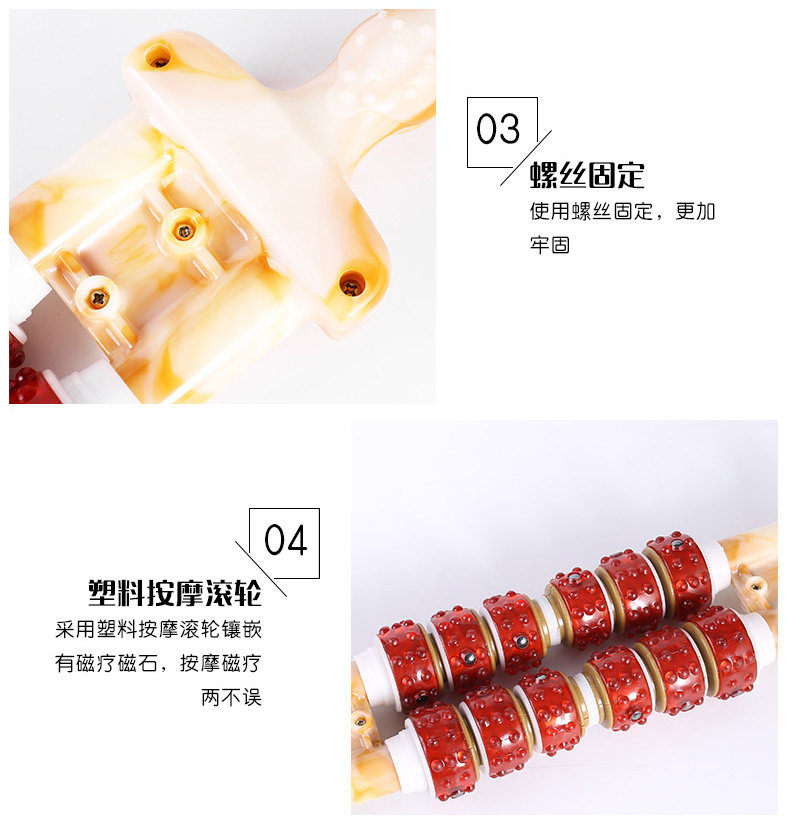 03

螺丝固定

使用螺丝固定，更加牢固

04

塑料按摩滚轮

采用塑料按摩滚轮镶嵌有磁疗磁石，按摩磁疗两不误