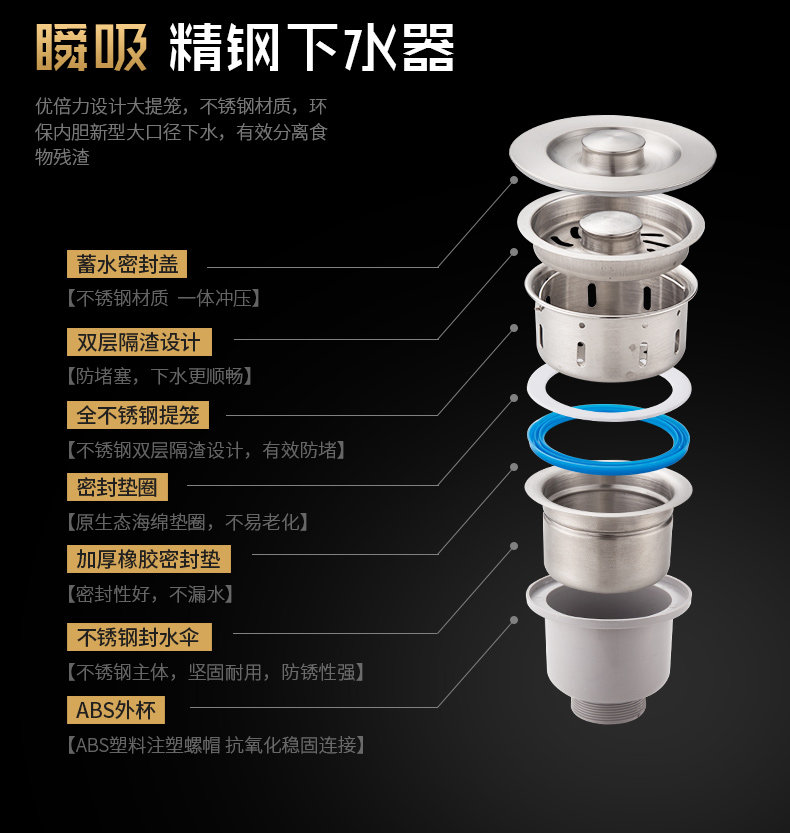 瞬吸 精钢下水器

优倍力设计大提笼，不锈钢材质，环保内胆新型大口径下水，有效分离食物残渣

蓄水密封盖

【不锈钢材质 一体冲压】

双层隔渣设计

【防堵塞，下水更顺畅】

全不锈钢提笼

【不锈钢双层隔渣设计，有效防堵】

密封垫圈

【原生态海绵垫圈，不易老化】

加厚橡胶密封垫

【密封性好，不漏水】

不锈钢封水伞

【不锈钢主体，坚固耐用，防锈性强】

ABS外杯

【ABS塑料注塑螺帽 抗氧化稳固连接】