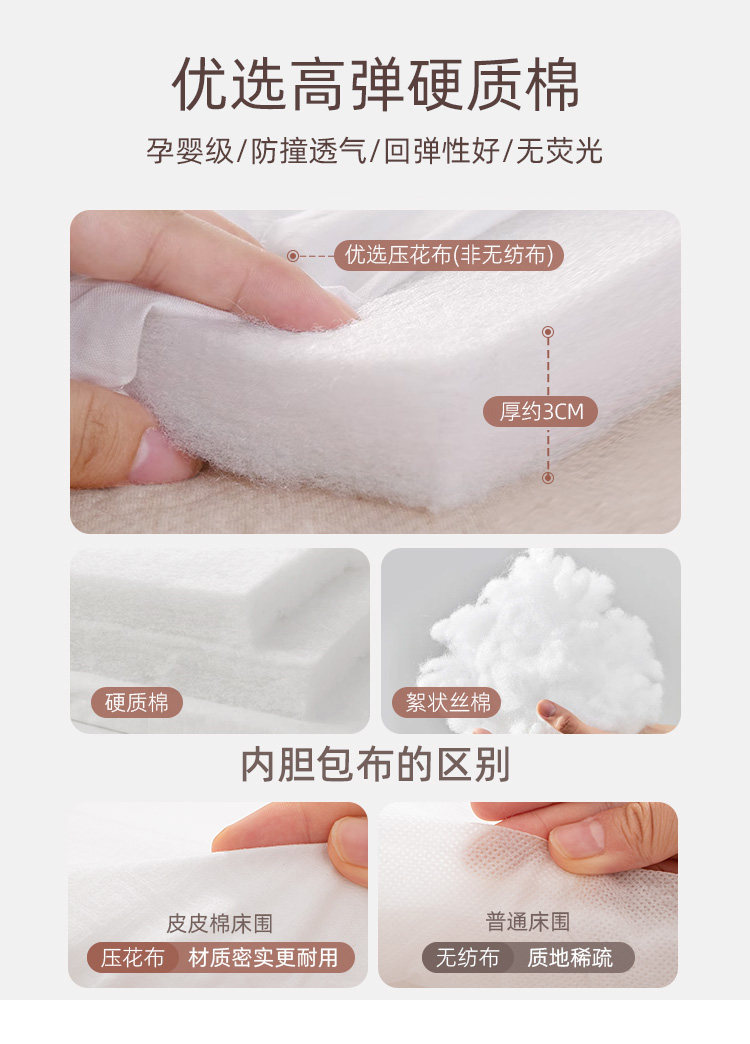 优选高弹硬质棉

孕婴级/防撞透气/回弹性好/无荧光

优选压花布(非无纺布)

厚约3CM

硬质棉

絮状丝棉

内胆包布的区别

皮皮棉床围

压花布 材质密实更耐用

普通床围

无纺布 质地稀疏