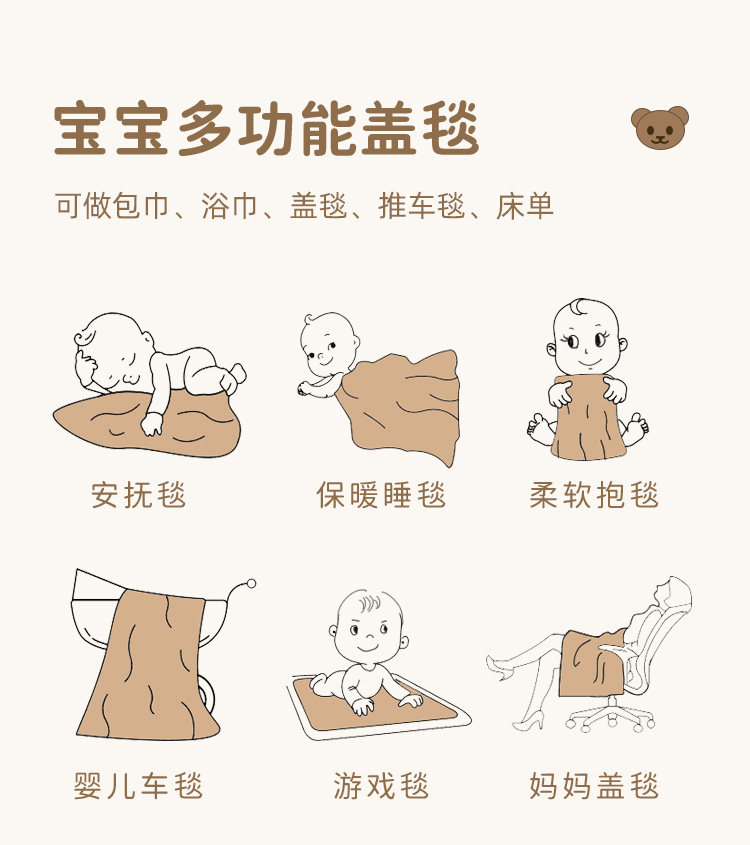 宝宝多功能盖毯

可做包巾、浴巾、盖毯、推车毯、床单

安抚毯

保暖睡毯

柔软抱毯

婴儿车毯

游戏毯

妈妈盖毯