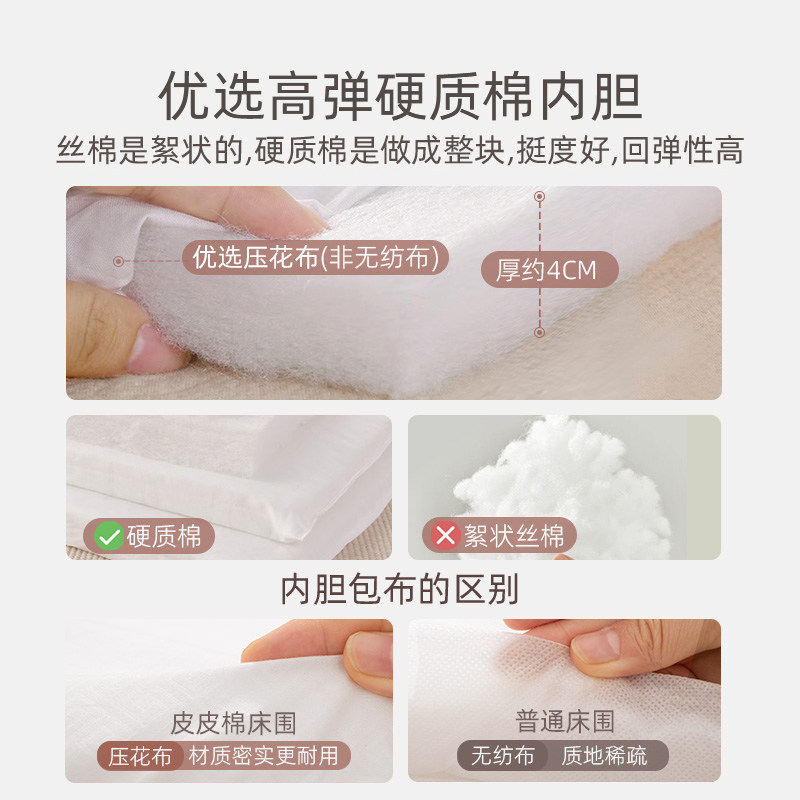 优选高弹硬质棉内胆

丝棉是絮状的,硬质棉是做成整块,挺度好,回弹性高

优选压花布(非无纺布)

厚约4CM

硬质棉

絮状丝棉

内胆包布的区别

皮皮棉床围

压花布 材质密实更耐用

普通床围

无纺布 质地稀疏