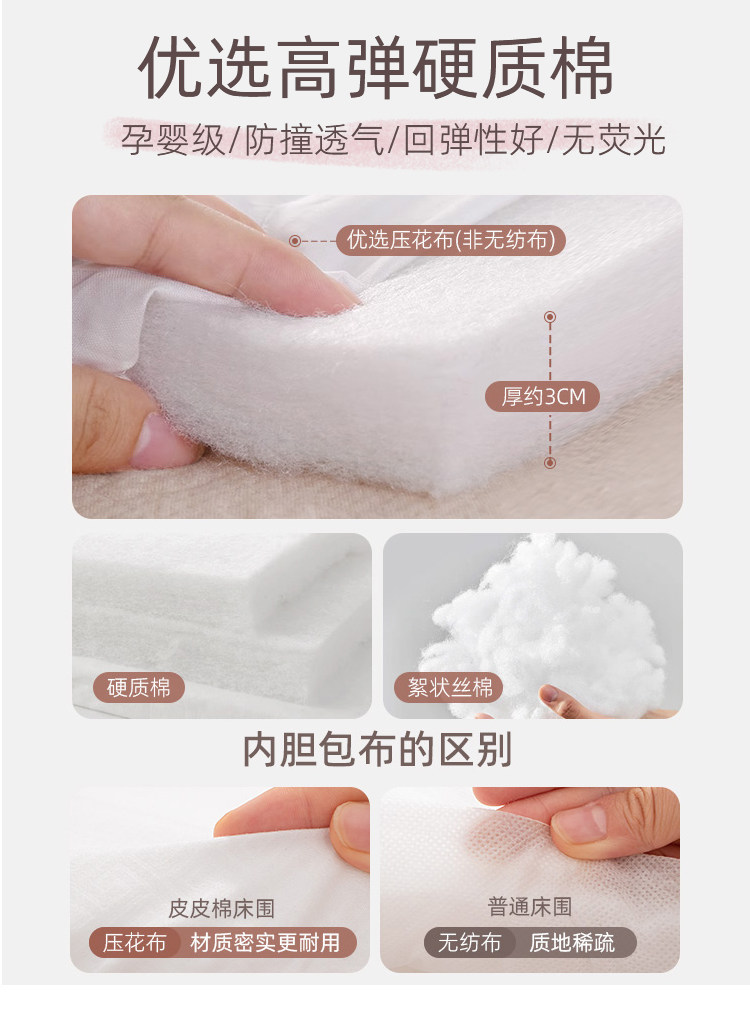 优选高弹硬质棉

孕婴级/防撞透气/回弹性好/无荧光

优选压花布(非无纺布)

厚约3CM

硬质棉

絮状丝棉

内胆包布的区别

皮皮棉床围

压花布 材质密实更耐用

普通床围

无纺布 质地稀疏