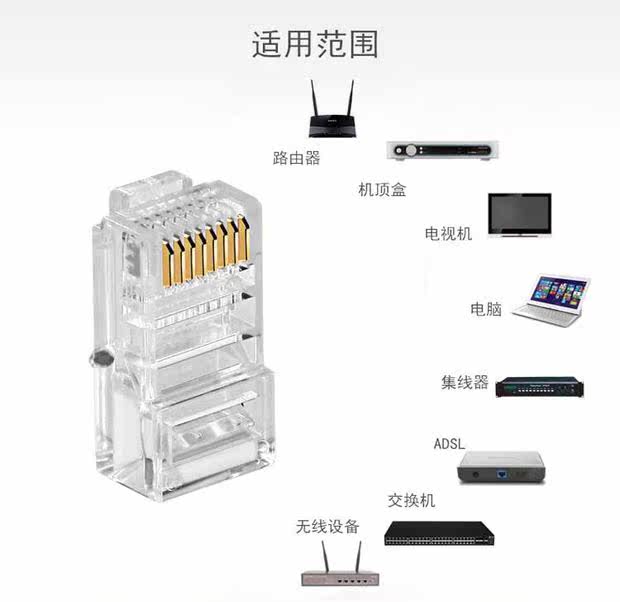 适用范围

路由器

机顶盒

电视机

电脑

集线器

ADSL

交换机

无线设备