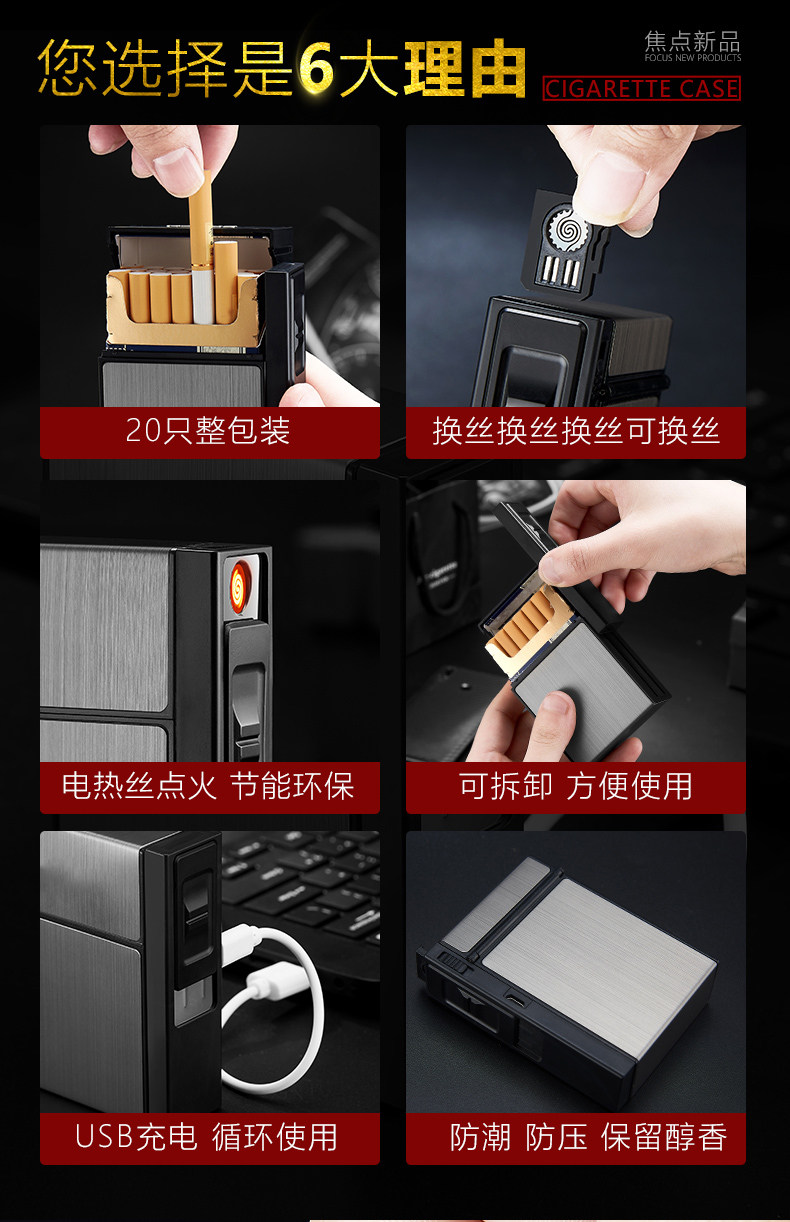 您选择是6大理由

焦点新品
FOCUS NEW PRODUCTS
CIGARETTE CASE

20只整包装

换丝换丝换丝可换丝

电热丝点火 节能环保

可拆卸 方便使用

USB充电 循环使用

防潮 防压 保留醇香